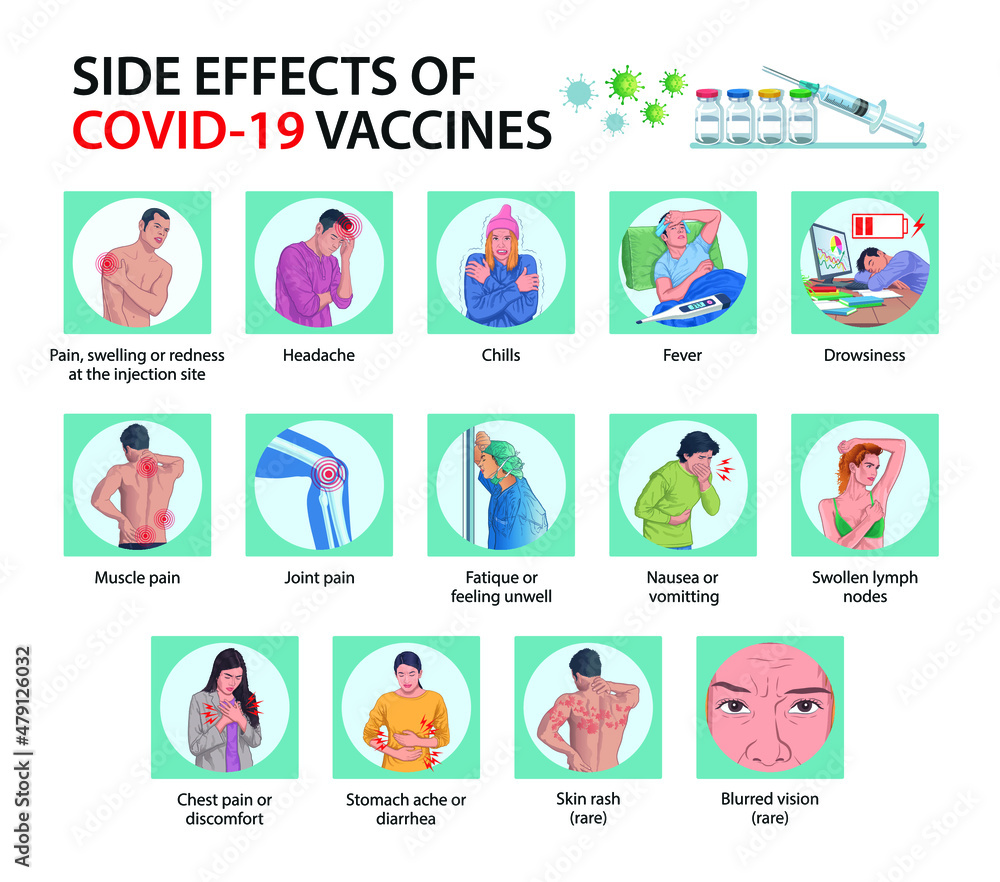 SIDE EFFECTS OF
COVID-19 VACCINES

Pain, swelling or redness at the injection site

Headache

Chills

Fever

Drowsiness

Muscle pain

Joint pain

Fatique or feeling unwell

Nausea or vomitting

Swollen lymph nodes

Chest pain or discomfort

Stomach ache or diarrhea

Skin rash (rare)

Blurred vision (rare)

Adobe Stock | #479126032