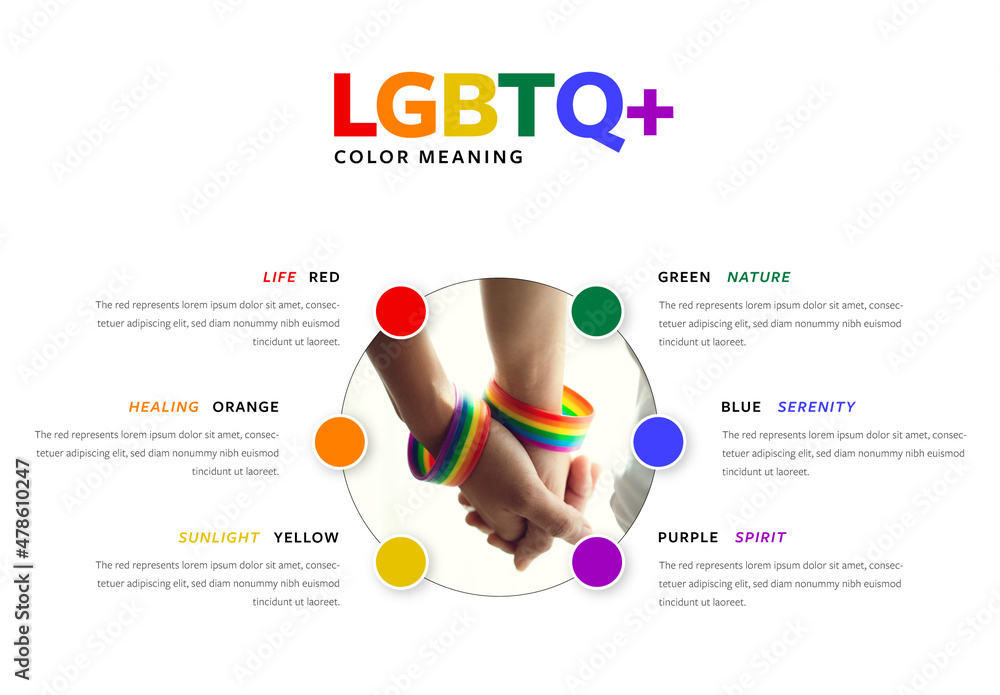 LGBTQ+
COLOR MEANING

LIFE RED
The red represents lorem ipsum dolor sit amet, consectetuer adipiscing elit, sed diam nonummy nibh euismod tincidunt ut laoreet.

HEALING ORANGE
The red represents lorem ipsum dolor sit amet, consectetuer adipiscing elit, sed diam nonummy nibh euismod tincidunt ut laoreet.

SUNLIGHT YELLOW
The red represents lorem ipsum dolor sit amet, consectetuer adipiscing elit, sed diam nonummy nibh euismod tincidunt ut laoreet.

GREEN NATURE
The red represents lorem ipsum dolor sit amet, consectetuer adipiscing elit, sed diam nonummy nibh euismod tincidunt ut laoreet.

BLUE SERENITY
The red represents lorem ipsum dolor sit amet, consectetuer adipiscing elit, sed diam nonummy nibh euismod tincidunt ut laoreet.

PURPLE SPIRIT
The red represents lorem ipsum dolor sit amet, consectetuer adipiscing elit, sed diam nonummy nibh euismod tincidunt ut laoreet.

Adobe Stock | #478610247