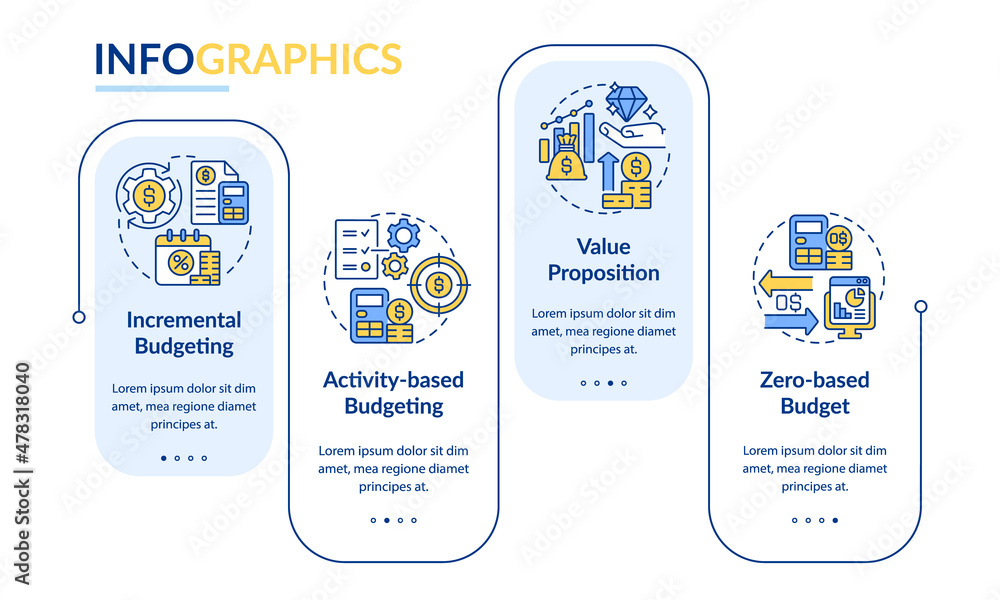 INFOGRAPHICS

Incremental Budgeting

Lorem ipsum dolor sit dim amet, mea regione diamet principes at.

Activity-based Budgeting

Lorem ipsum dolor sit dim amet, mea regione diamet principes at.

Value Proposition

Lorem ipsum dolor sit dim amet, mea regione diamet principes at.

0$

0$

Zero-based Budget

Lorem ipsum dolor sit dim amet, mea regione diamet principes at.

Adobe Stock | #478318040