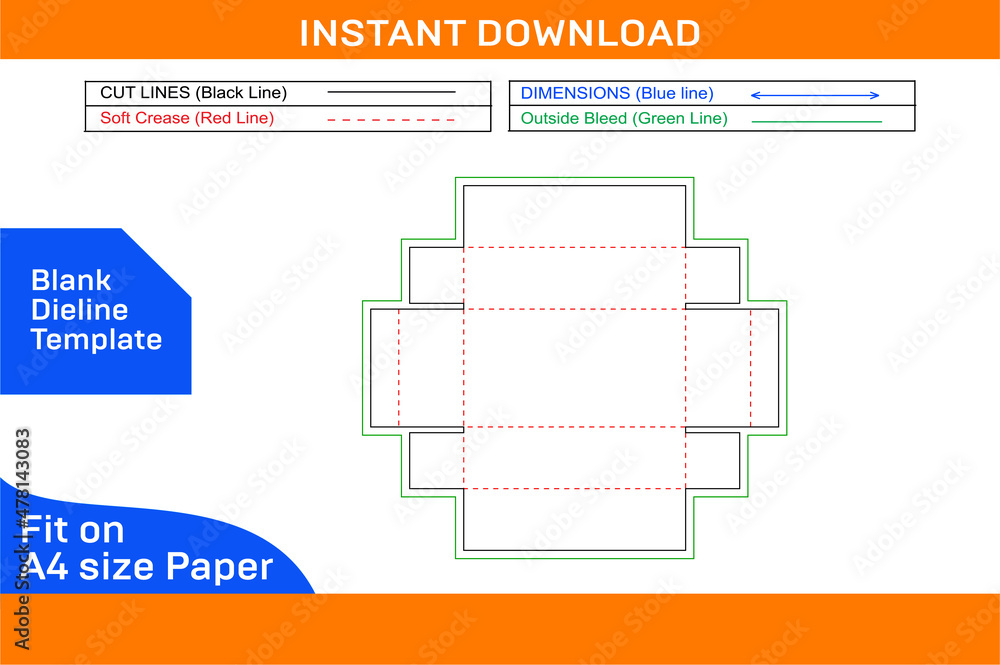 INSTANT DOWNLOAD

CUT LINES (Black Line)
Soft Crease (Red Line)
DIMENSIONS (Blue line)
Outside Bleed (Green Line)

Blank Dieline Template

Fit on A4 size Paper

Adobe Stock | #478143083