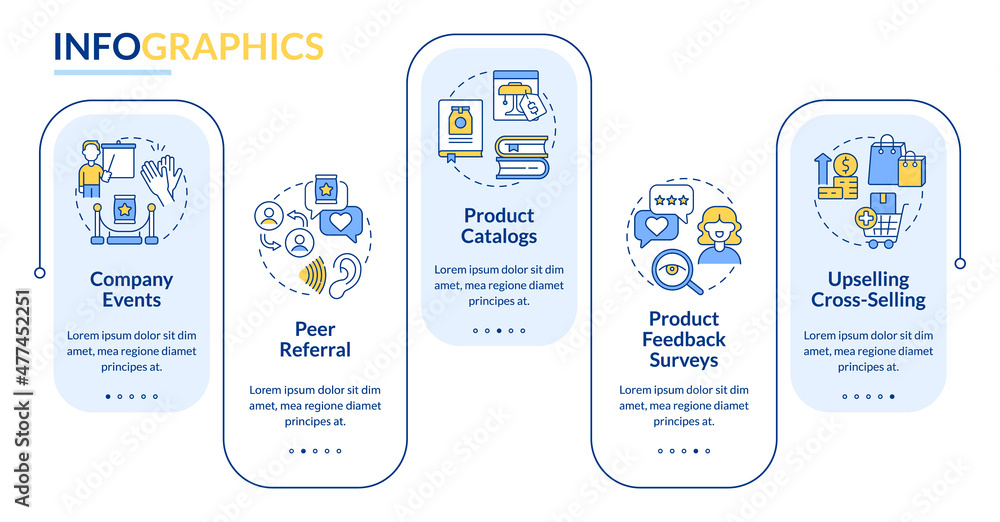 INFOGRAPHICS

Company Events

Lorem ipsum dolor sit dim amet, mea regione diamet principes at.

Peer Referral

Lorem ipsum dolor sit dim amet, mea regione diamet principes at.

Product Catalogs

Lorem ipsum dolor sit dim amet, mea regione diamet principes at.

Product Feedback Surveys

Lorem ipsum dolor sit dim amet, mea regione diamet principes at.

Upselling Cross-Selling

Lorem ipsum dolor sit dim amet, mea regione diamet principes at.

Adobe Stock | #477452251