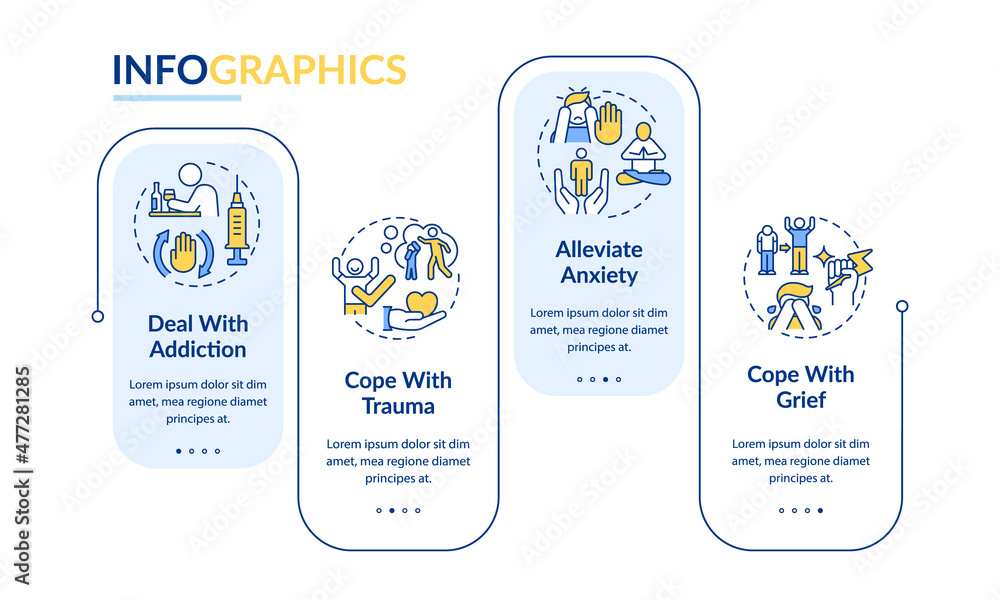 INFOGRAPHICS

Deal With Addiction

Lorem ipsum dolor sit dim amet, mea regione diamet principes at.

Cope With Trauma

Lorem ipsum dolor sit dim amet, mea regione diamet principes at.

Alleviate Anxiety

Lorem ipsum dolor sit dim amet, mea regione diamet principes at.

Cope With Grief

Lorem ipsum dolor sit dim amet, mea regione diamet principes at.

Adobe Stock | #477281285