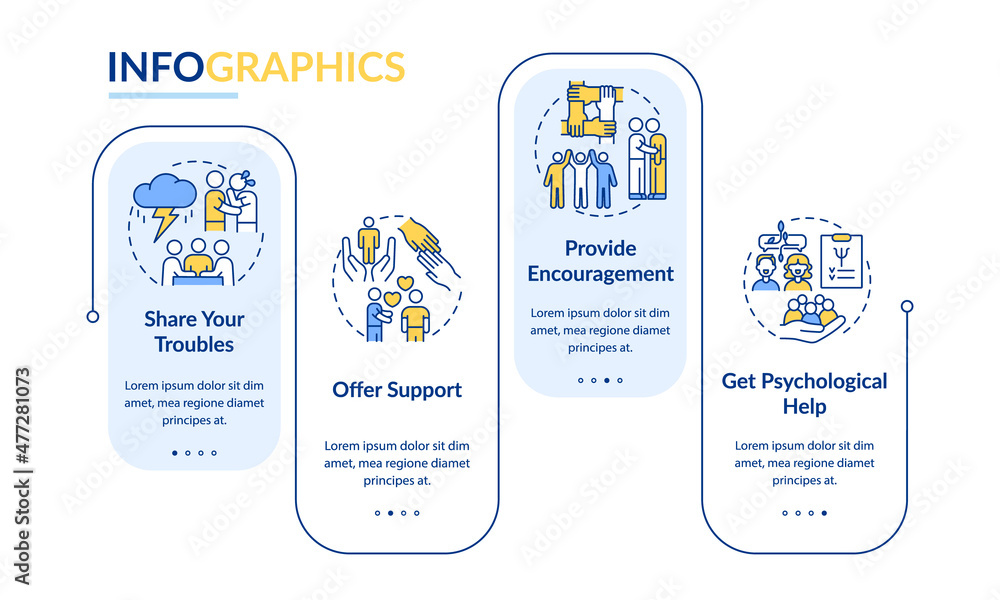 INFOGRAPHICS

Share Your Troubles

Lorem ipsum dolor sit dim amet, mea regione diamet principes at.

Offer Support

Lorem ipsum dolor sit dim amet, mea regione diamet principes at.

Provide Encouragement

Lorem ipsum dolor sit dim amet, mea regione diamet principes at.

Get Psychological Help

Lorem ipsum dolor sit dim amet, mea regione diamet principes at.

Adobe Stock | #477281073