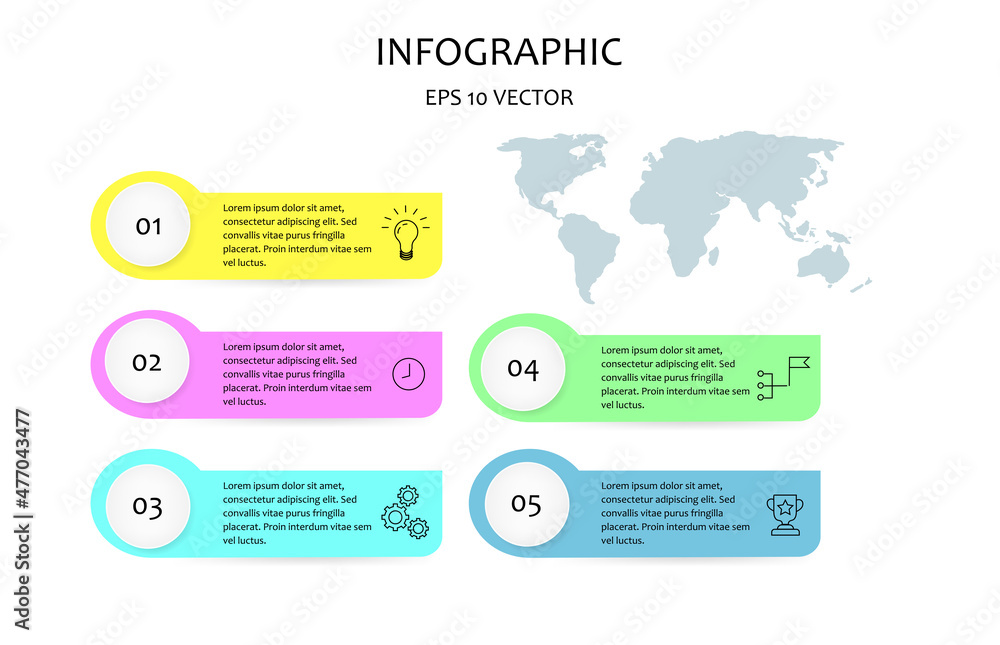 INFOGRAPHIC

EPS 10 VECTOR

01

Lorem ipsum dolor sit amet, consectetur adipiscing elit. Sed convallis vitae purus fringilla placerat. Proin interdum vitae sem vel luctus.

02

Lorem ipsum dolor sit amet, consectetur adipiscing elit. Sed convallis vitae purus fringilla placerat. Proin interdum vitae sem vel luctus.

03

Lorem ipsum dolor sit amet, consectetur adipiscing elit. Sed convallis vitae purus fringilla placerat. Proin interdum vitae sem vel luctus.

04

Lorem ipsum dolor sit amet, consectetur adipiscing elit. Sed convallis vitae purus fringilla placerat. Proin interdum vitae sem vel luctus.

05

Lorem ipsum dolor sit amet, consectetur adipiscing elit. Sed convallis vitae purus fringilla placerat. Proin interdum vitae sem vel luctus.

Adobe Stock | #477043477