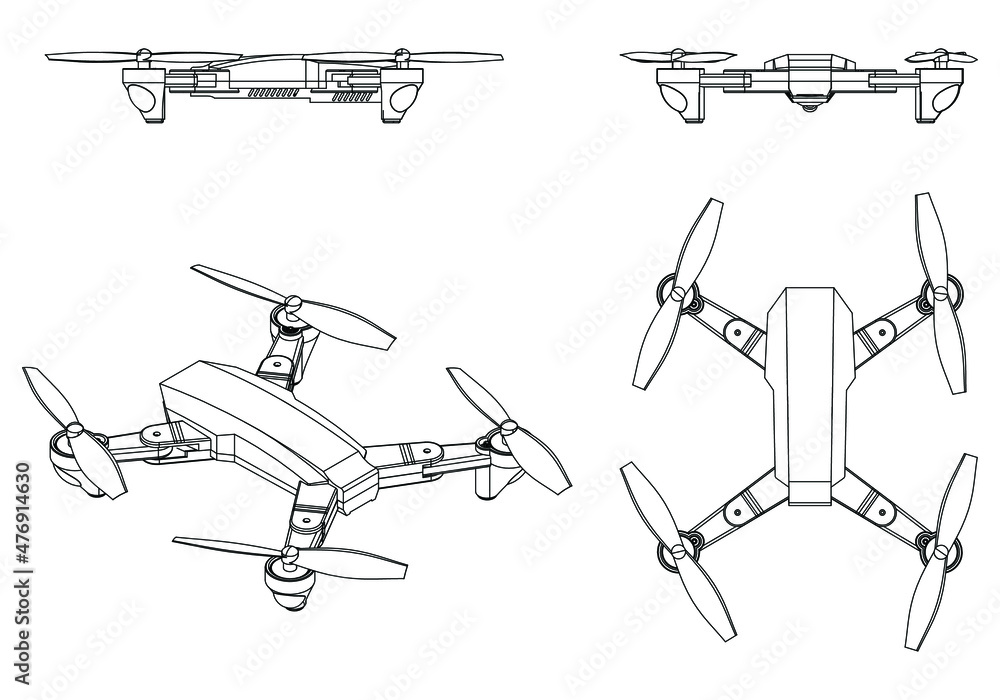 Adobe Stock | #476914630