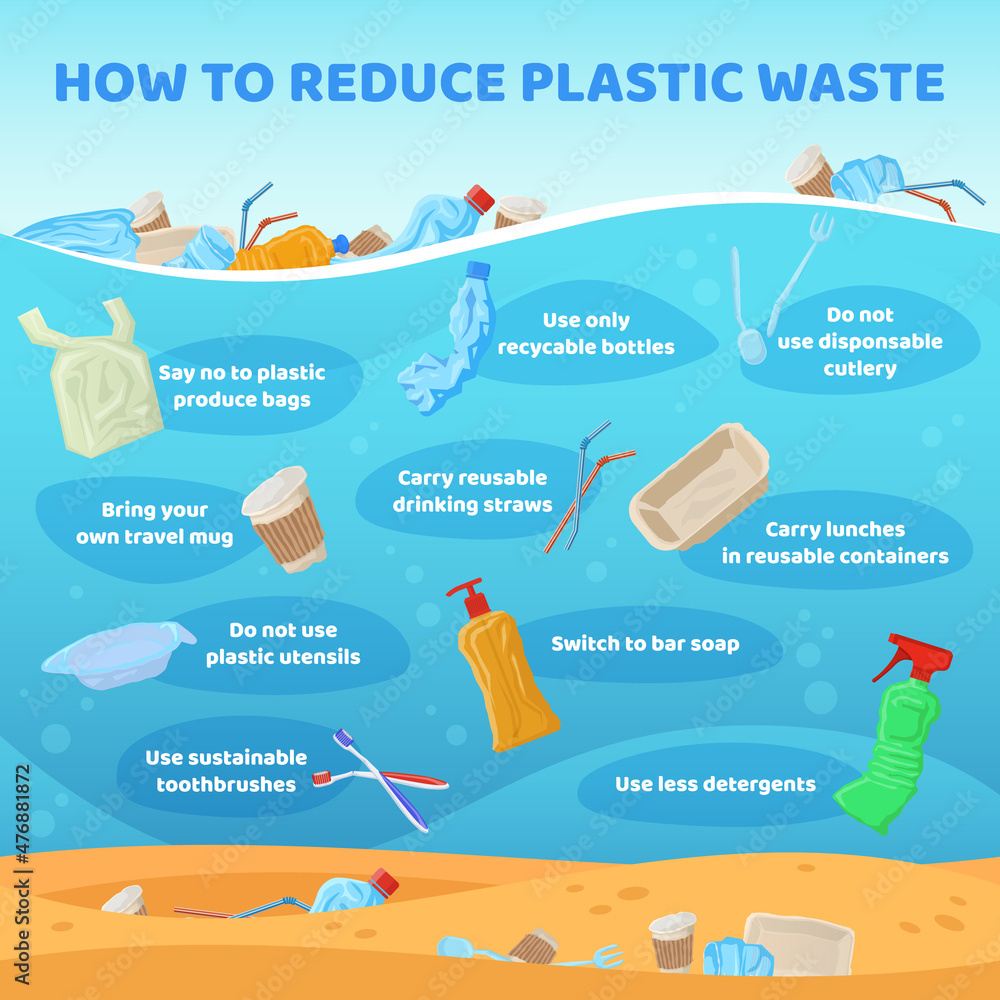 HOW TO REDUCE PLASTIC WASTE

Say no to plastic produce bags

Use only recycable bottles

Do not use disponsable cutlery

Bring your own travel mug

Carry reusable drinking straws

Carry lunches in reusable containers

Do not use plastic utensils

Switch to bar soap

Use sustainable toothbrushes

Use less detergents

Adobe Stock | #476881872