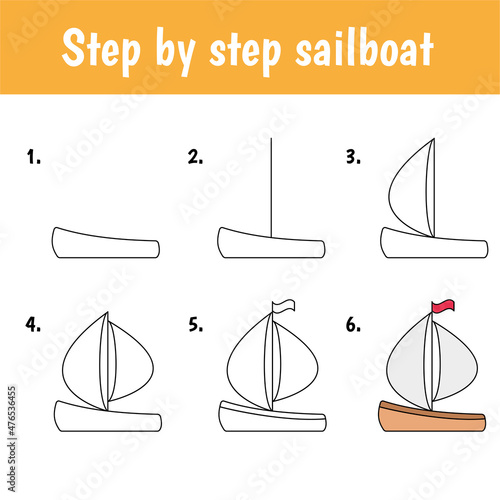 Step by step sailboat

1.

2.

3.

4.

5.

6.

Adobe Stock | #476536455