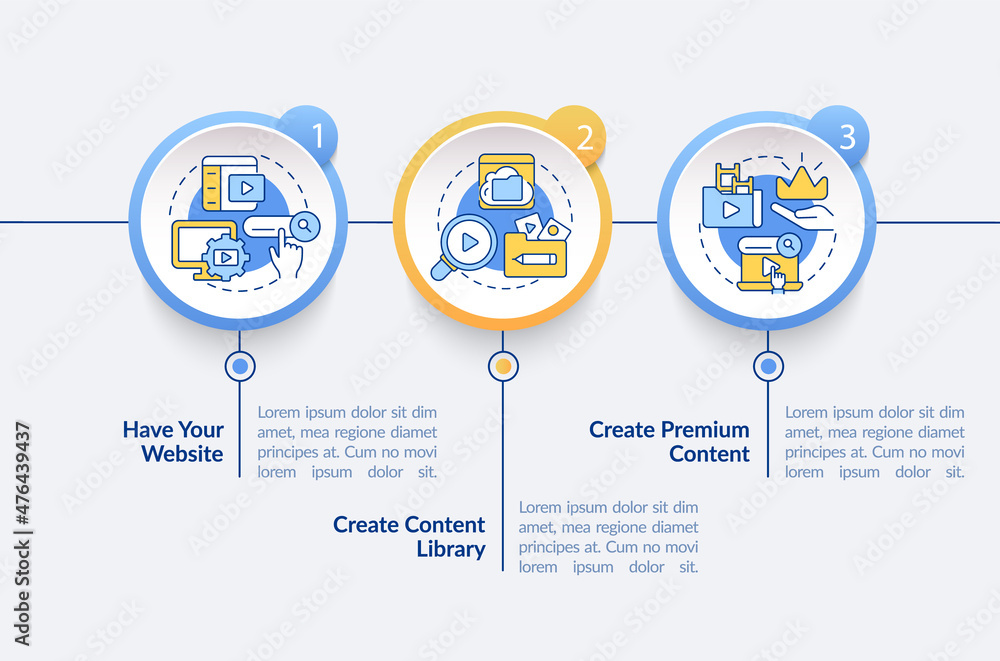 1

2

3

Have Your Website

Lorem ipsum dolor sit dim amet, mea regione diamet principes at. Cum no movi lorem ipsum dolor sit.

Create Content Library

Lorem ipsum dolor sit dim amet, mea regione diamet principes at. Cum no movi lorem ipsum dolor sit.

Create Premium Content

Lorem ipsum dolor sit dim amet, mea regione diamet principes at. Cum no movi lorem ipsum dolor sit.

Adobe Stock | #476439437