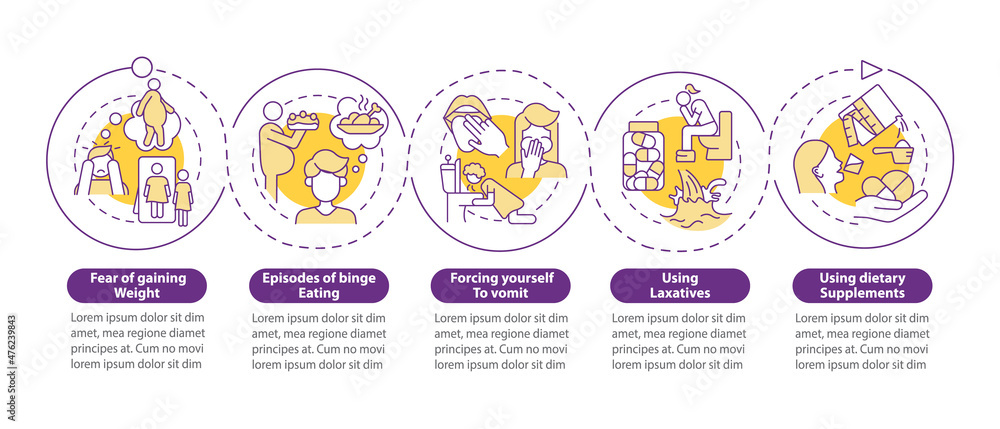 Fear of gaining Weight

Lorem ipsum dolor sit dim amet, mea regione diamet principes at. Cum no movi lorem ipsum dolor sit dim

Episodes of binge Eating

Lorem ipsum dolor sit dim amet, mea regione diamet principes at. Cum no movi lorem ipsum dolor sit dim

Forcing yourself To vomit

Lorem ipsum dolor sit dim amet, mea regione diamet principes at. Cum no movi lorem ipsum dolor sit dim

Using Laxatives

Lorem ipsum dolor sit dim amet, mea regione diamet principes at. Cum no movi lorem ipsum dolor sit dim

Using dietary Supplements

Lorem ipsum dolor sit dim amet, mea regione diamet principes at. Cum no movi lorem ipsum dolor sit dim

476239843