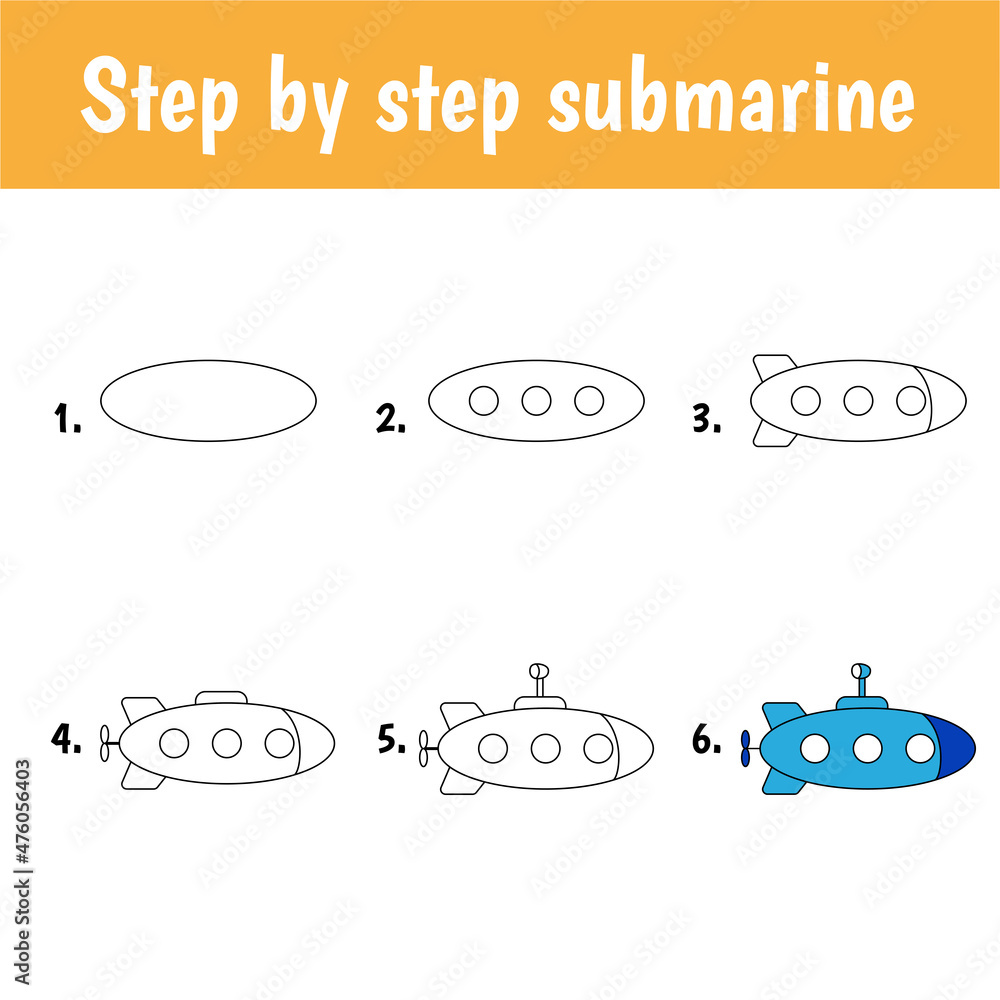 Step by step submarine

1.

2.

3.

4.

5.

6.

Adobe Stock | #476056403