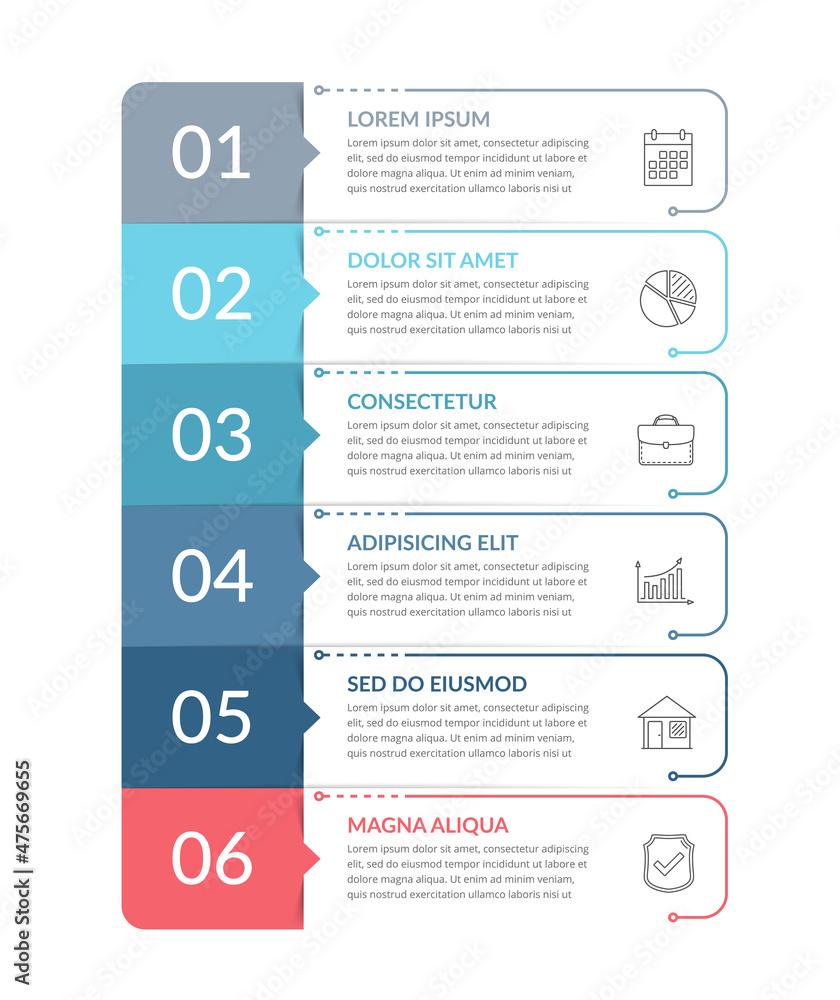 01

LOREM IPSUM

Lorem ipsum dolor sit amet, consectetur adipiscing elit, sed do eiusmod tempor incididunt ut labore et dolore magna aliqua. Ut enim ad minim veniam, quis nostrud exercitation ullamco laboris nisi ut

02

DOLOR SIT AMET

Lorem ipsum dolor sit amet, consectetur adipiscing elit, sed do eiusmod tempor incididunt ut labore et dolore magna aliqua. Ut enim ad minim veniam, quis nostrud exercitation ullamco laboris nisi ut

03

CONSECTETUR

Lorem ipsum dolor sit amet, consectetur adipiscing elit, sed do eiusmod tempor incididunt ut labore et dolore magna aliqua. Ut enim ad minim veniam, quis nostrud exercitation ullamco laboris nisi ut

04

ADIPISICING ELIT

Lorem ipsum dolor sit amet, consectetur adipiscing elit, sed do eiusmod tempor incididunt ut labore et dolore magna aliqua. Ut enim ad minim veniam, quis nostrud exercitation ullamco laboris nisi ut

05

SED DO EIUSMOD

Lorem ipsum dolor sit amet, consectetur adipiscing elit, sed do eiusmod tempor incididunt ut labore et dolore magna aliqua. Ut enim ad minim veniam, quis nostrud exercitation ullamco laboris nisi ut

06

MAGNA ALIQUA

Lorem ipsum dolor sit amet, consectetur adipiscing elit, sed do eiusmod tempor incididunt ut labore et dolore magna aliqua. Ut enim ad minim veniam, quis nostrud exercitation ullamco laboris nisi ut

Adobe Stock | #475669655