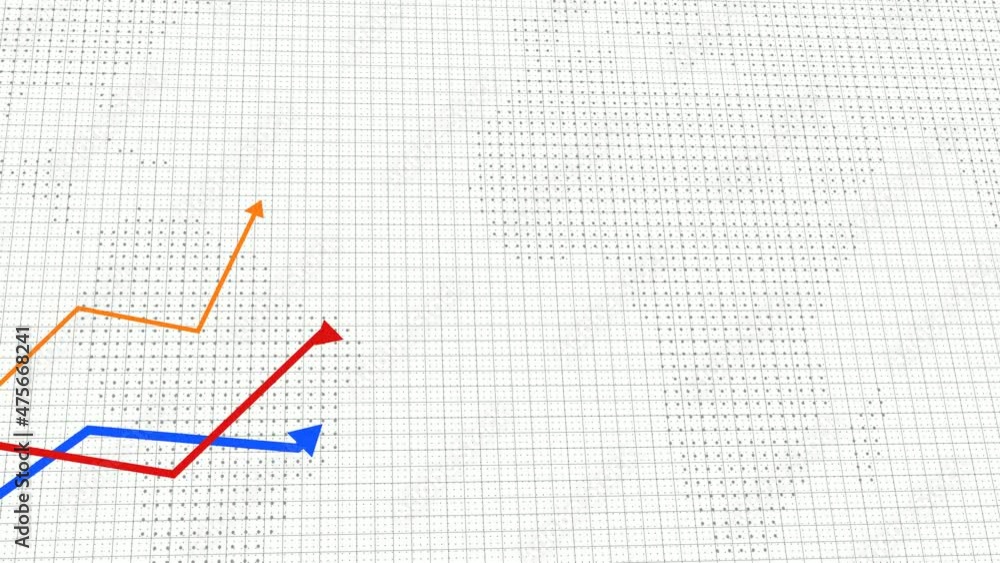 Adobe Stock | #475668241