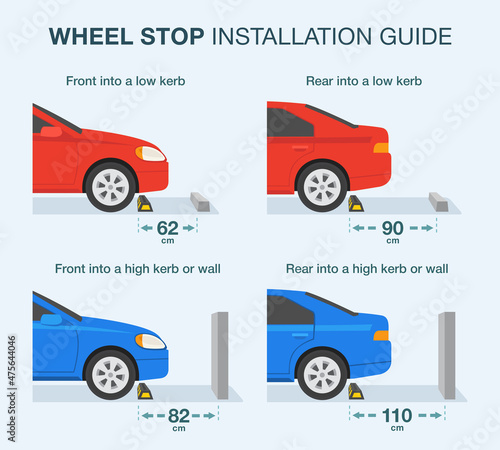 WHEEL STOP INSTALLATION GUIDE

Front into a low kerb

62 cm

Rear into a low kerb

90 cm

Front into a high kerb or wall

82 cm

Rear into a high kerb or wall

110 cm

Adobe Stock | #475644046