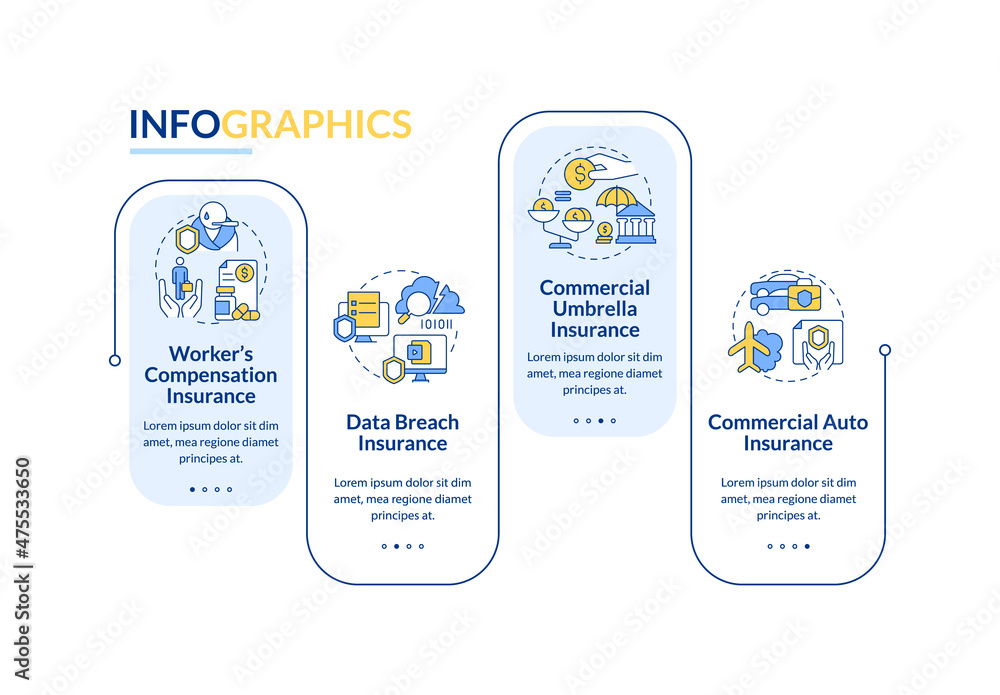 INFOGRAPHICS

Worker's Compensation Insurance

Lorem ipsum dolor sit dim amet, mea regione diamet principes at.

Data Breach Insurance

Lorem ipsum dolor sit dim amet, mea regione diamet principes at.

Commercial Umbrella Insurance

Lorem ipsum dolor sit dim amet, mea regione diamet principes at.

Commercial Auto Insurance

Lorem ipsum dolor sit dim amet, mea regione diamet principes at.

Adobe Stock | #475533650