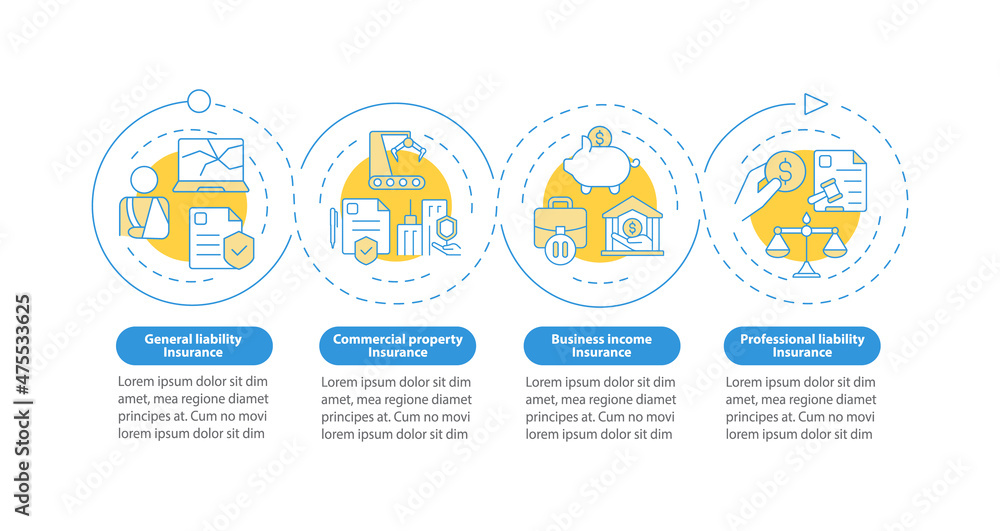 General liability Insurance

Lorem ipsum dolor sit dim amet, mea regione diamet principes at. Cum no movi lorem ipsum dolor sit dim

Commercial property Insurance

Lorem ipsum dolor sit dim amet, mea regione diamet principes at. Cum no movi lorem ipsum dolor sit dim

Business income Insurance

Lorem ipsum dolor sit dim amet, mea regione diamet principes at. Cum no movi lorem ipsum dolor sit dim

Professional liability Insurance

Lorem ipsum dolor sit dim amet, mea regione diamet principes at. Cum no movi lorem ipsum dolor sit dim

Adobe Stock | #475533625