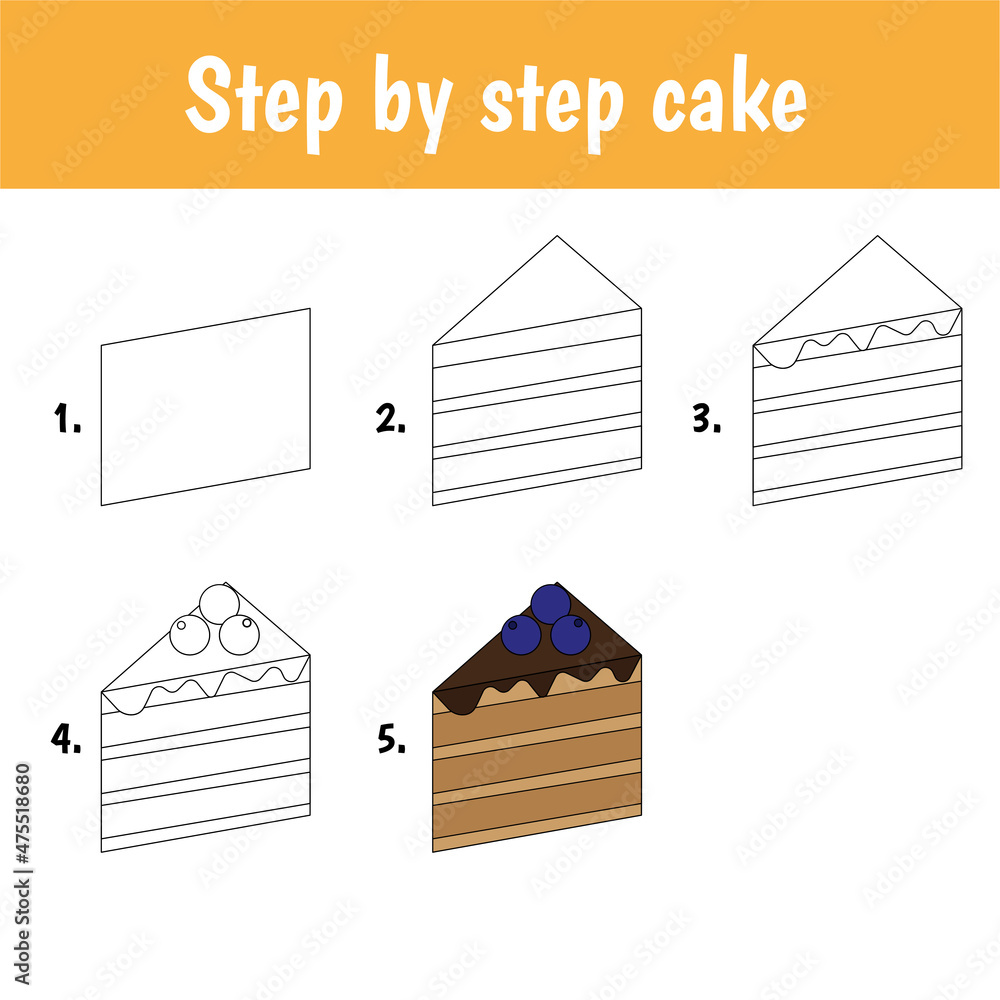 Step by step cake

1.

2.

3.

4.

5.

Adobe Stock | #475518680