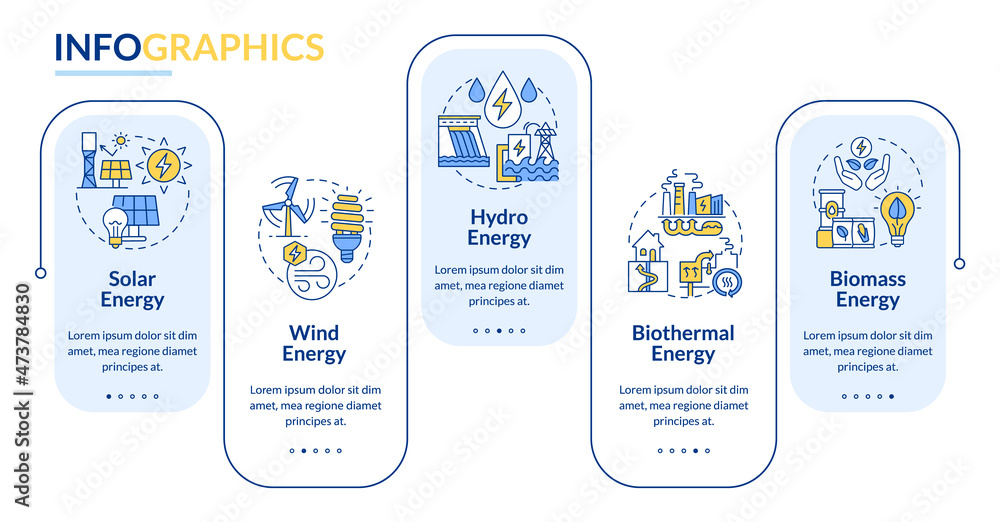 INFOGRAPHICS

Solar Energy

Lorem ipsum dolor sit dim amet, mea regione diamet principes at.

Wind Energy

Lorem ipsum dolor sit dim amet, mea regione diamet principes at.

Hydro Energy

Lorem ipsum dolor sit dim amet, mea regione diamet principes at.

Biothermal Energy

Lorem ipsum dolor sit dim amet, mea regione diamet principes at.

Biomass Energy

Lorem ipsum dolor sit dim amet, mea regione diamet principes at.

Adobe Stock | #473784830