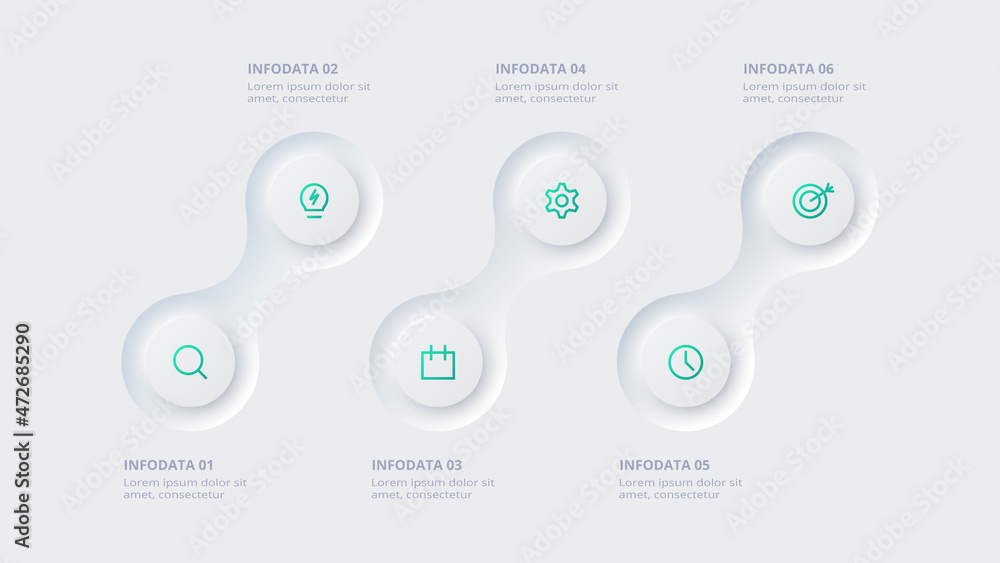 INFODATA 02
Lorem ipsum dolor sit amet, consectetur

INFODATA 04
Lorem ipsum dolor sit amet, consectetur

INFODATA 06
Lorem ipsum dolor sit amet, consectetur

INFODATA 01
Lorem ipsum dolor sit amet, consectetur

INFODATA 03
Lorem ipsum dolor sit amet, consectetur

INFODATA 05
Lorem ipsum dolor sit amet, consectetur

Adobe Stock | #472685290