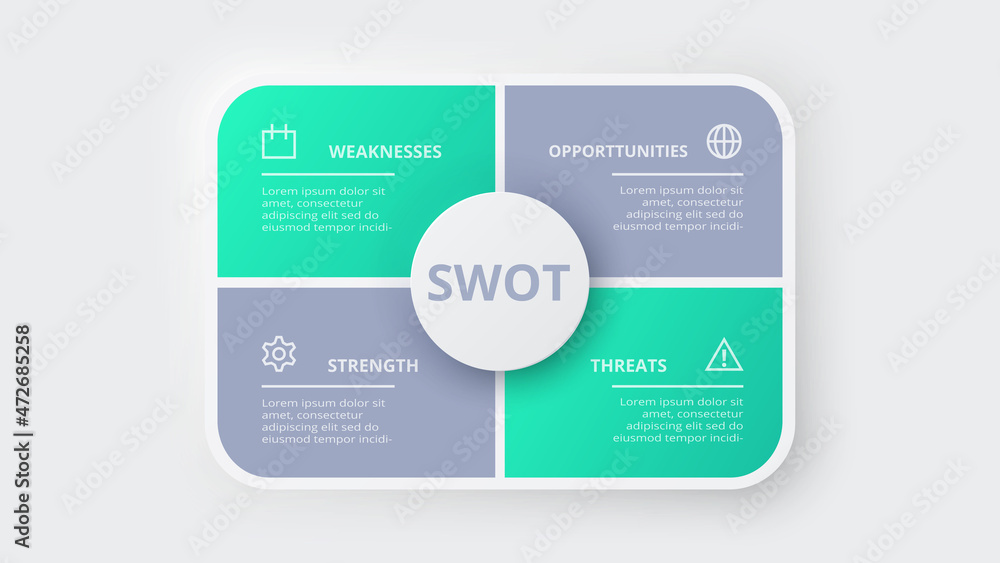 WEAKNESSES

Lorem ipsum dolor sit amet, consectetur adipiscing elit sed do eiusmod tempor incidi-

OPPORTTUNITIES

Lorem ipsum dolor sit amet, consectetur adipiscing elit sed do eiusmod tempor incidi-

SWOT

STRENGTH

Lorem ipsum dolor sit amet, consectetur adipiscing elit sed do eiusmod tempor incidi-

THREATS

Lorem ipsum dolor sit amet, consectetur adipiscing elit sed do eiusmod tempor incidi-

Adobe Stock | #472685258