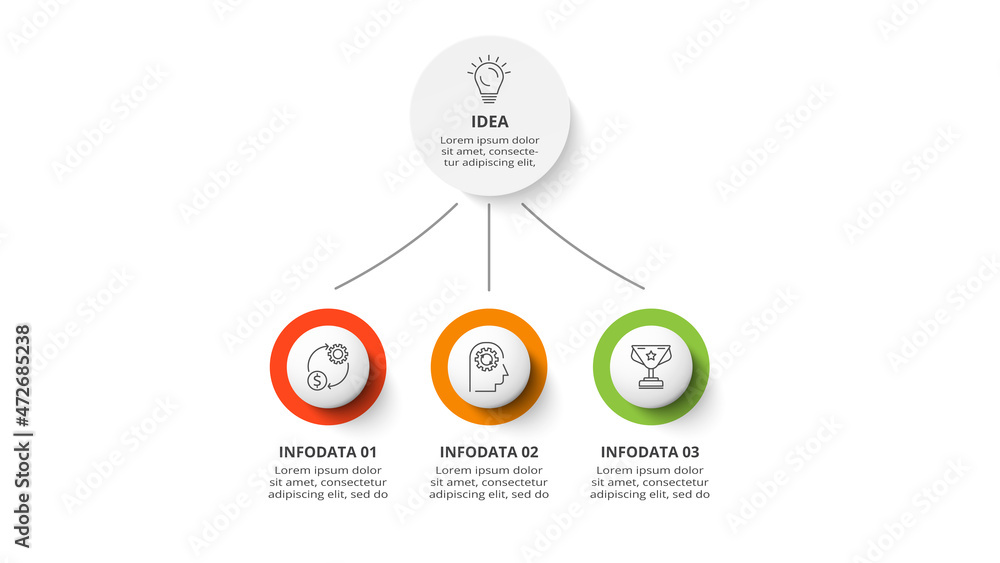 IDEA
Lorem ipsum dolor sit amet, consectetur adipiscing elit,

INFODATA 01
Lorem ipsum dolor sit amet, consectetur adipiscing elit, sed do

INFODATA 02
Lorem ipsum dolor sit amet, consectetur adipiscing elit, sed do

INFODATA 03
Lorem ipsum dolor sit amet, consectetur adipiscing elit, sed do

Adobe Stock | #472685238