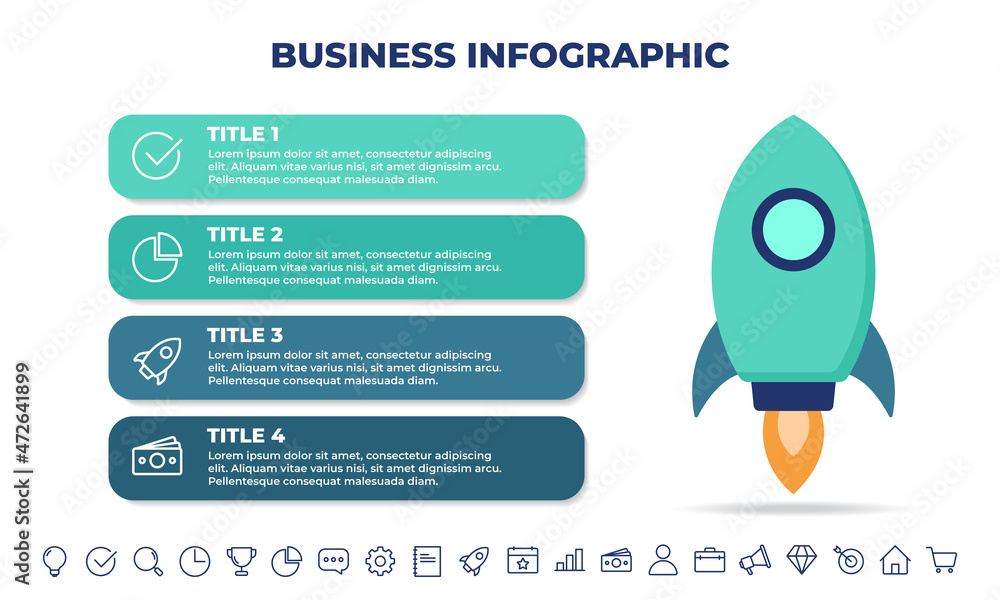 BUSINESS INFOGRAPHIC

TITLE 1
Lorem ipsum dolor sit amet, consectetur adipiscing elit. Aliquam vitae varius nisi, sit amet dignissim arcu. Pellentesque consequat malesuada diam.

TITLE 2
Lorem ipsum dolor sit amet, consectetur adipiscing elit. Aliquam vitae varius nisi, sit amet dignissim arcu. Pellentesque consequat malesuada diam.

TITLE 3
Lorem ipsum dolor sit amet, consectetur adipiscing elit. Aliquam vitae varius nisi, sit amet dignissim arcu. Pellentesque consequat malesuada diam.

TITLE 4
Lorem ipsum dolor sit amet, consectetur adipiscing elit. Aliquam vitae varius nisi, sit amet dignissim arcu. Pellentesque consequat malesuada diam.

Adobe Stock | #472641899