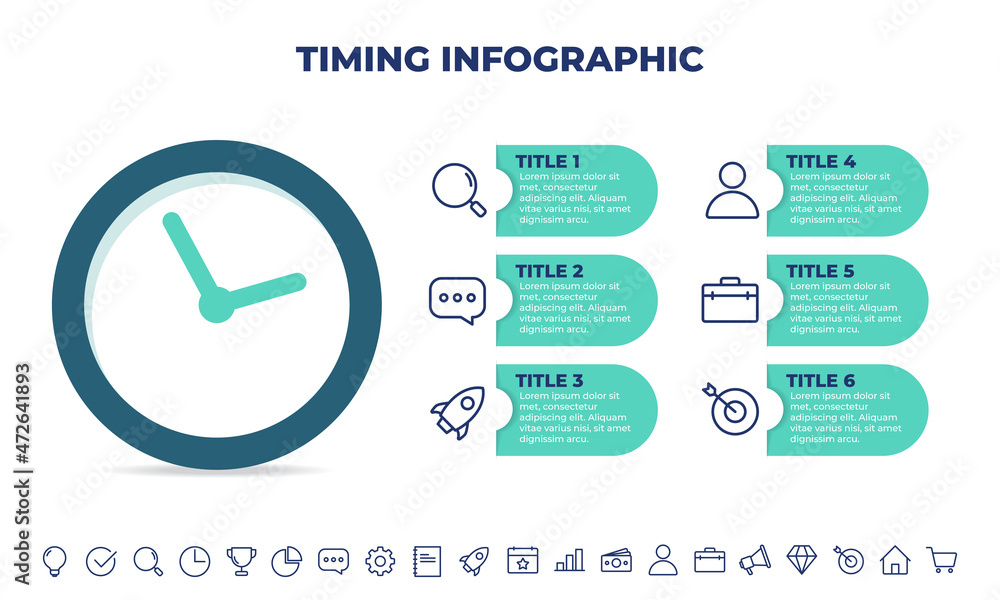 TIMING INFOGRAPHIC

TITLE 1
Lorem ipsum dolor sit met, consectetur adipiscing elit. Aliquam vitae varius nisi, sit amet dignissim arcu.

TITLE 2
Lorem ipsum dolor sit met, consectetur adipiscing elit. Aliquam vitae varius nisi, sit amet dignissim arcu.

TITLE 3
Lorem ipsum dolor sit met, consectetur adipiscing elit. Aliquam vitae varius nisi, sit amet dignissim arcu.

TITLE 4
Lorem ipsum dolor sit met, consectetur adipiscing elit. Aliquam vitae varius nisi, sit amet dignissim arcu.

TITLE 5
Lorem ipsum dolor sit met, consectetur adipiscing elit. Aliquam vitae varius nisi, sit amet dignissim arcu.

TITLE 6
Lorem ipsum dolor sit met, consectetur adipiscing elit. Aliquam vitae varius nisi, sit amet dignissim arcu.

Adobe Stock | #472641893