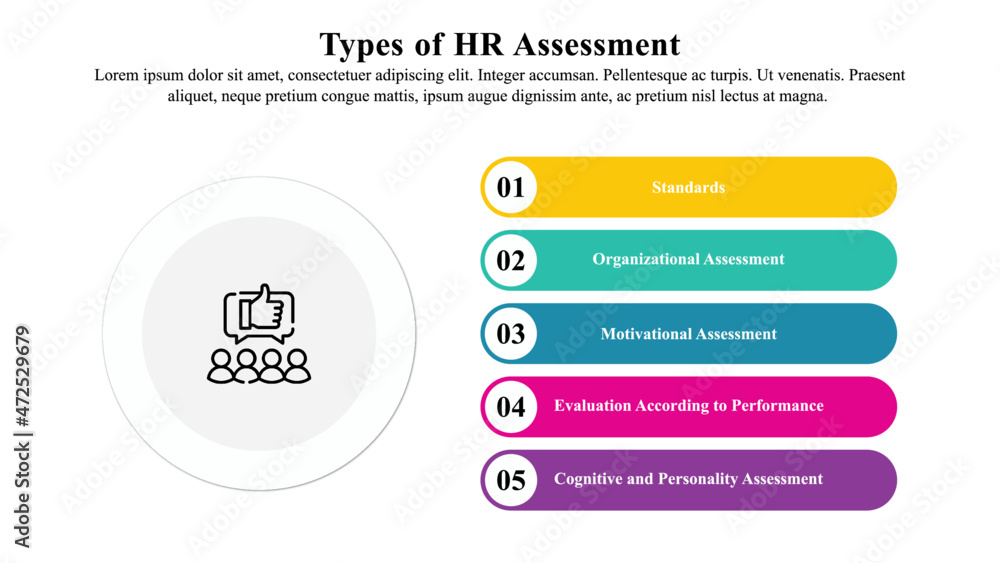 Types of HR Assessment
Lorem ipsum dolor sit amet, consectetuer adipiscing elit. Integer accumsan. Pellentesque ac turpis. Ut venenatis. Praesent aliquet, neque pretium congue mattis, ipsum augue dignissim ante, ac pretium nisl lectus at magna.

01 Standards
02 Organizational Assessment
03 Motivational Assessment
04 Evaluation According to Performance
05 Cognitive and Personality Assessment

Adobe Stock | #472529679