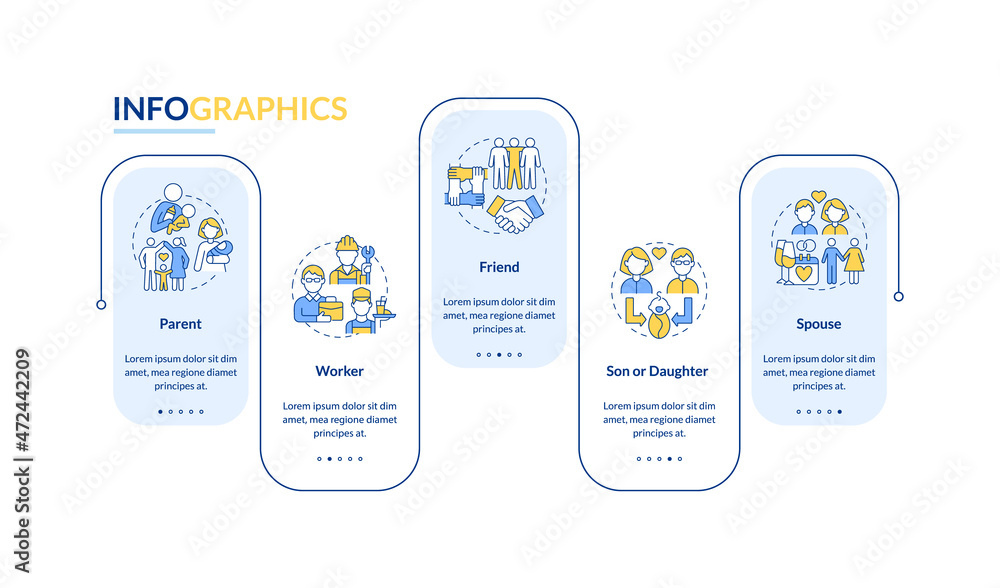 INFOGRAPHICS

Parent

Lorem ipsum dolor sit dim amet, mea regione diamet principes at.

Worker

Lorem ipsum dolor sit dim amet, mea regione diamet principes at.

Friend

Lorem ipsum dolor sit dim amet, mea regione diamet principes at.

Son or Daughter

Lorem ipsum dolor sit dim amet, mea regione diamet principes at.

Spouse

Lorem ipsum dolor sit dim amet, mea regione diamet principes at.

Adobe Stock | #472442209