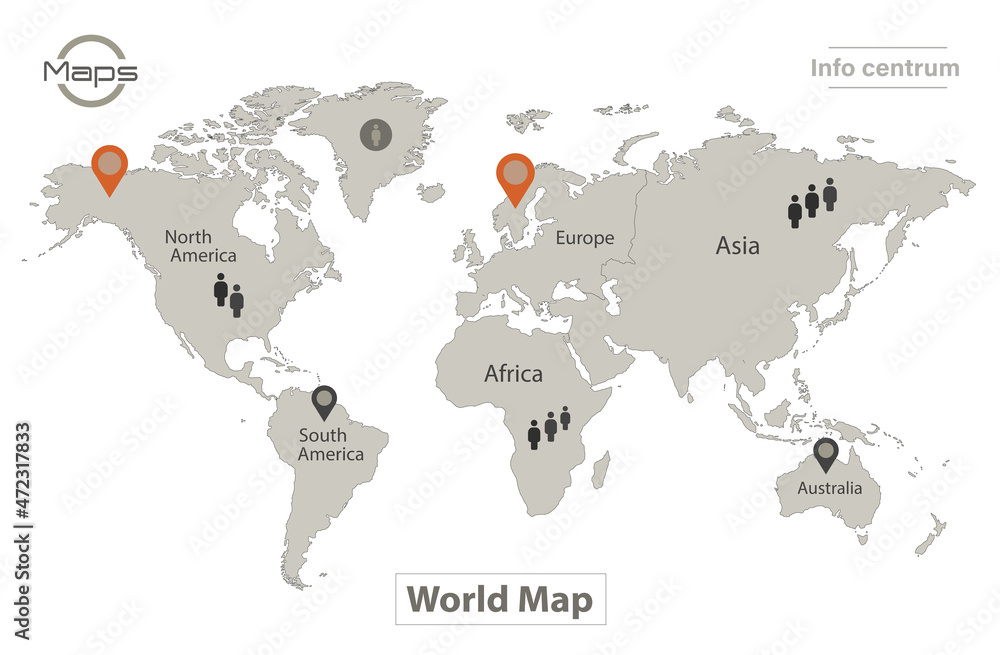 Maps

Info centrum

North America

Europe

Asia

Africa

South America

Australia

World Map

Adobe Stock | #472317833