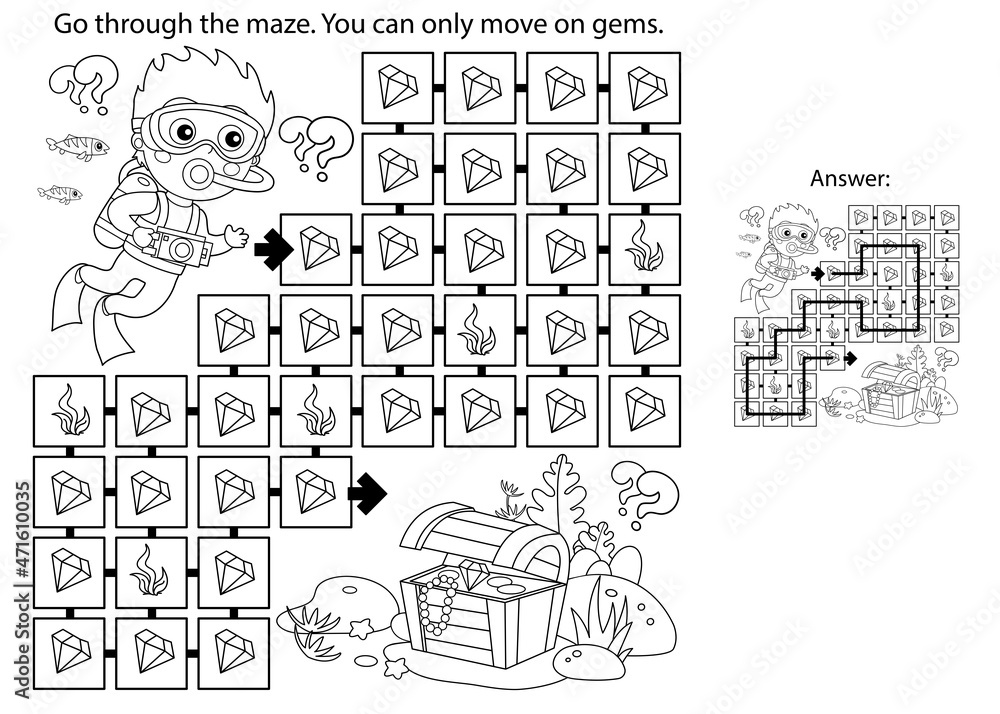 Go through the maze. You can only move on gems.

Answer:

Adobe Stock | #471610035