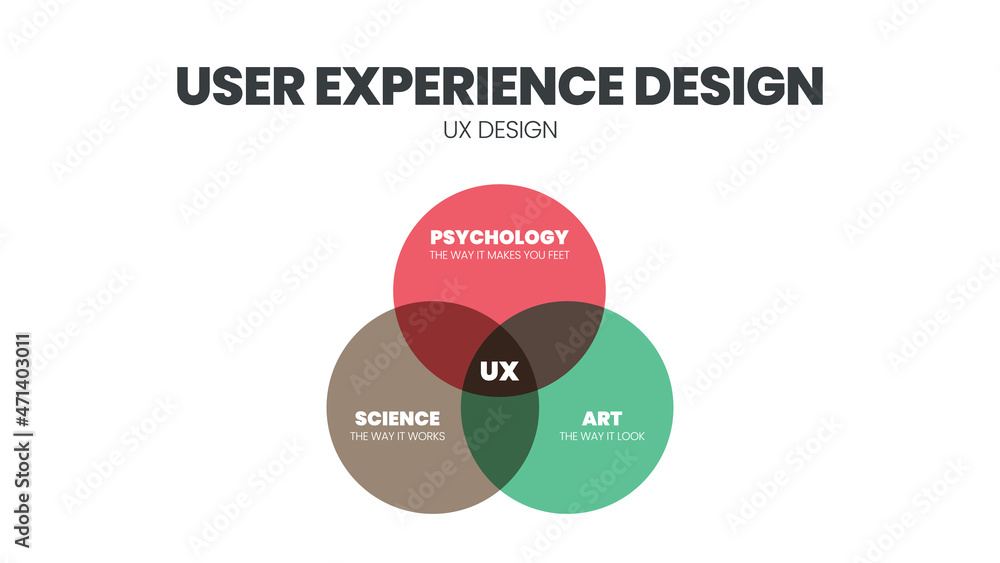 USER EXPERIENCE DESIGN
UX DESIGN

PSYCHOLOGY
THE WAY IT MAKES YOU FEET

UX

SCIENCE
THE WAY IT WORKS

ART
THE WAY IT LOOK

Adobe Stock | #471403011