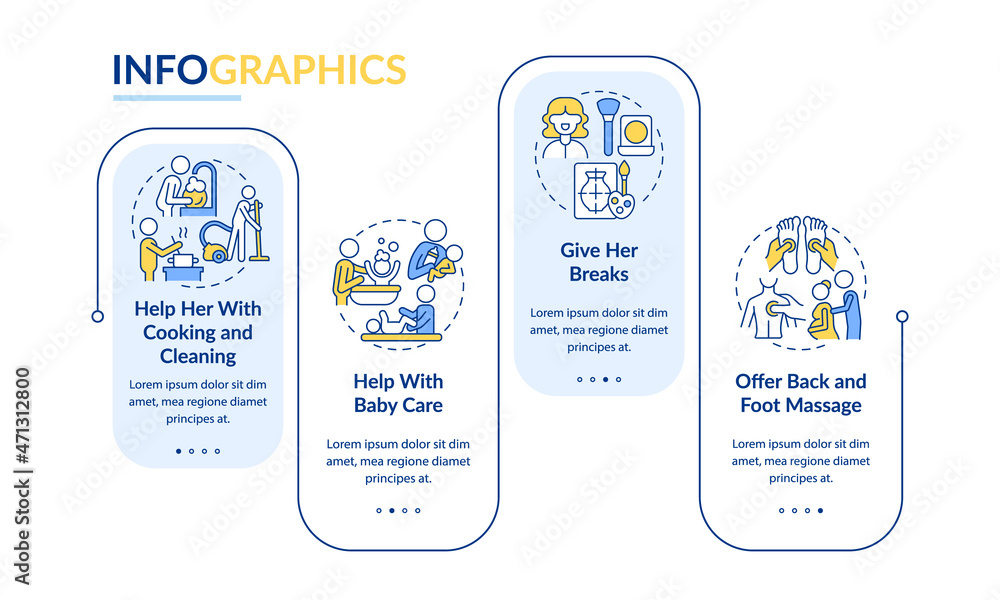 INFOGRAPHICS

Help Her With Cooking and Cleaning

Lorem ipsum dolor sit dim amet, mea regione diamet principes at.

Help With Baby Care

Lorem ipsum dolor sit dim amet, mea regione diamet principes at.

Give Her Breaks

Lorem ipsum dolor sit dim amet, mea regione diamet principes at.

Offer Back and Foot Massage

Lorem ipsum dolor sit dim amet, mea regione diamet principes at.

Adobe Stock | #471312800