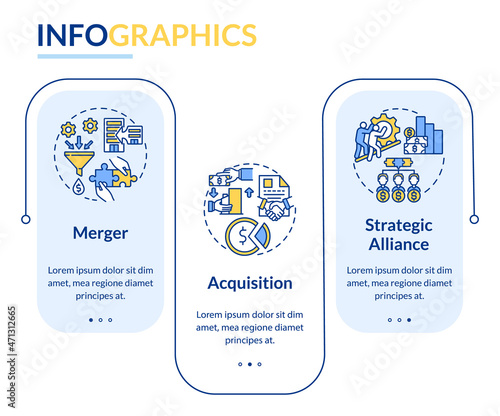 INFOGRAPHICS

Merger

Lorem ipsum dolor sit dim amet, mea regione diamet principes at.

Acquisition

Lorem ipsum dolor sit dim amet, mea regione diamet principes at.

Strategic Alliance

Lorem ipsum dolor sit dim amet, mea regione diamet principes at.

Adobe Stock | #471312665