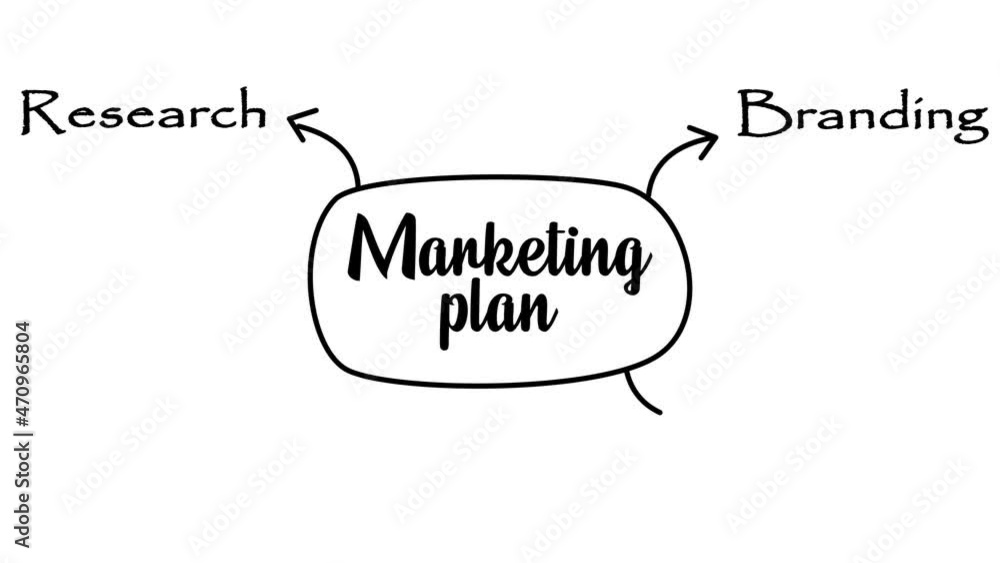 Research

Branding

Marketing plan

Adobe Stock | #470965804