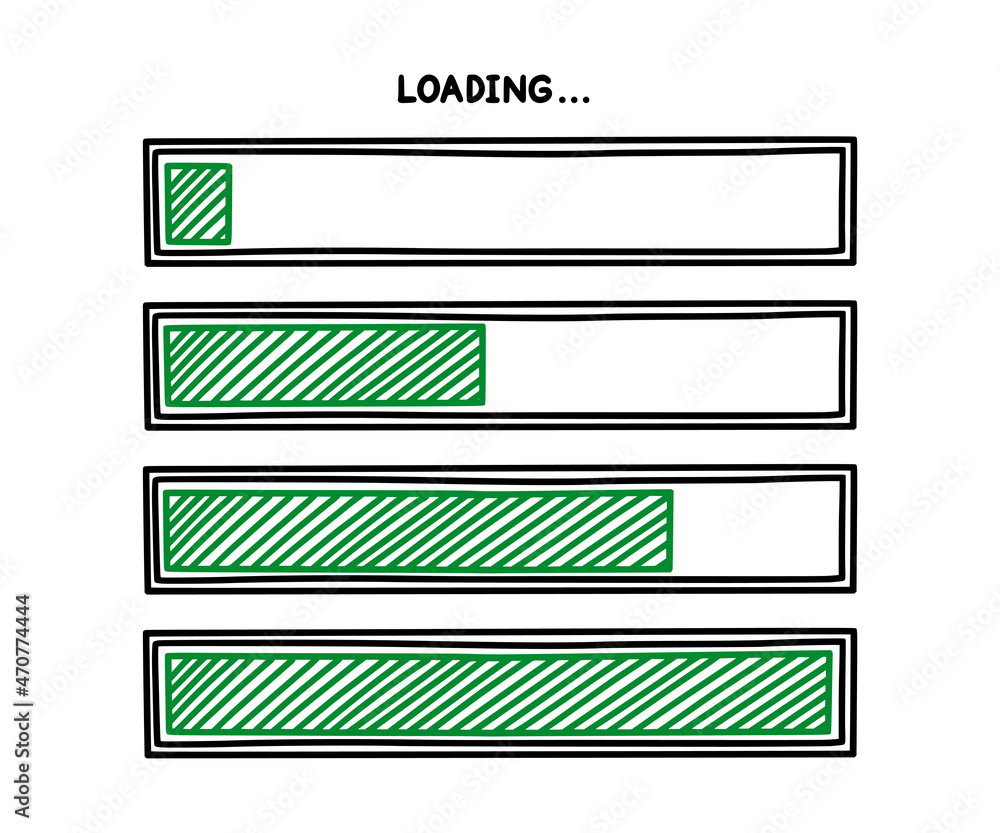 LOADING...

Adobe Stock | #470774444