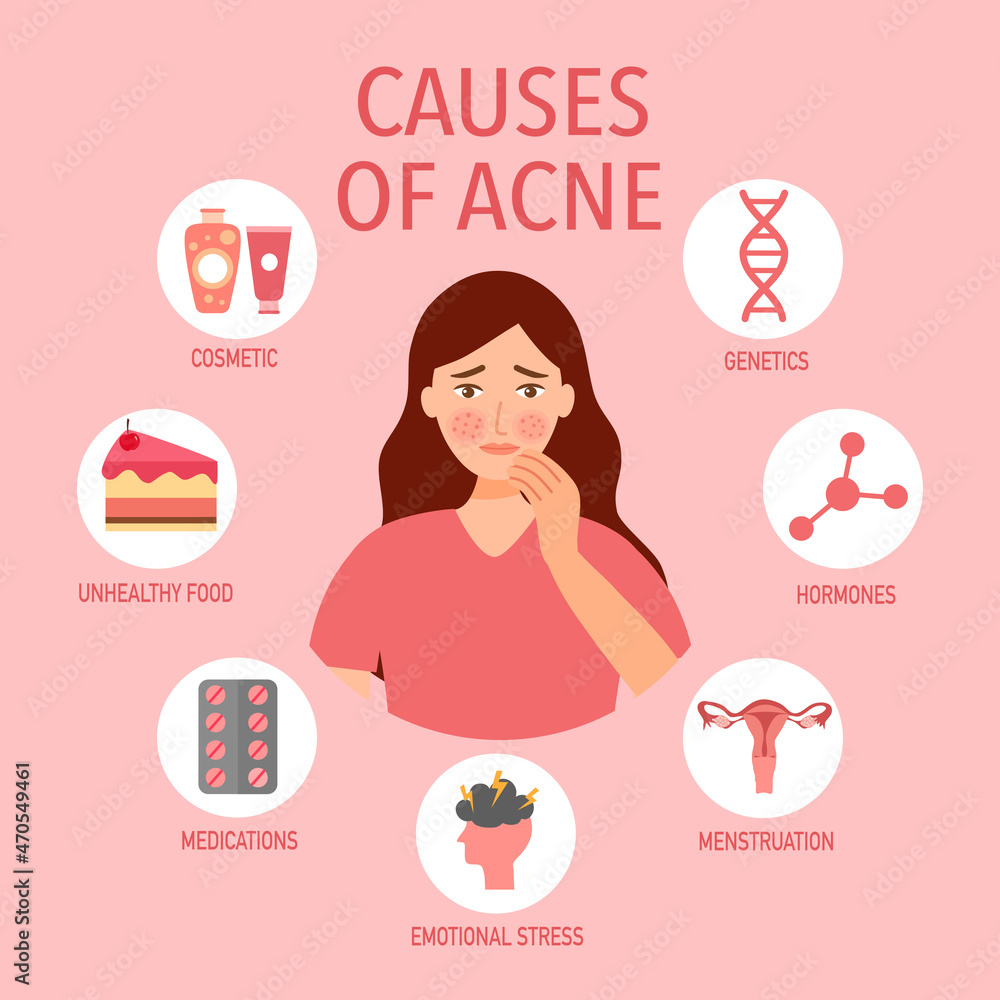 CAUSES OF ACNE

COSMETIC

GENETICS

UNHEALTHY FOOD

HORMONES

MEDICATIONS

MENSTRUATION

EMOTIONAL STRESS

Adobe Stock | #470549461