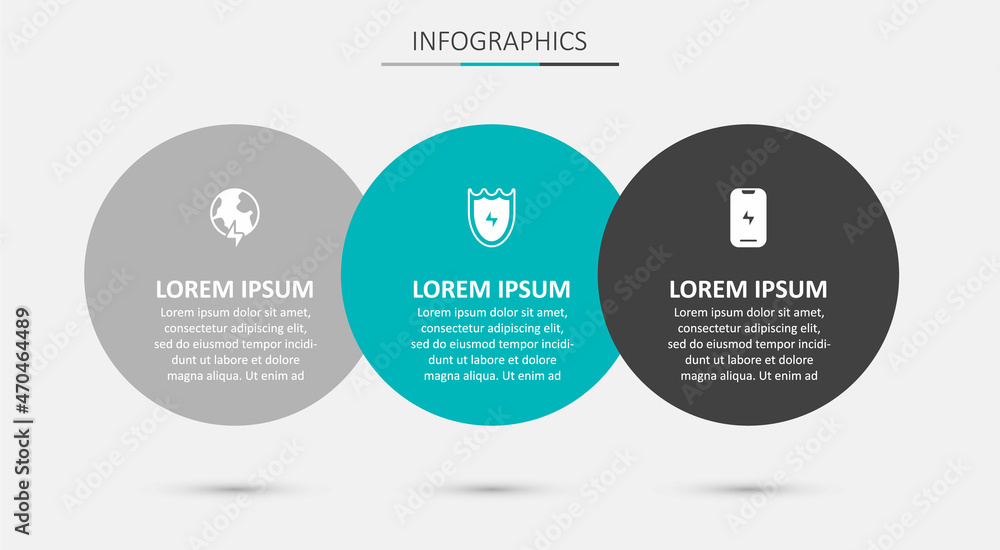 INFOGRAPHICS

LOREM IPSUM
Lorem ipsum dolor sit amet, consectetur adipiscing elit, sed do eiusmod tempor incididunt ut labore et dolore magna aliqua. Ut enim ad

LOREM IPSUM
Lorem ipsum dolor sit amet, consectetur adipiscing elit, sed do eiusmod tempor incididunt ut labore et dolore magna aliqua. Ut enim ad

LOREM IPSUM
Lorem ipsum dolor sit amet, consectetur adipiscing elit, sed do eiusmod tempor incididunt ut labore et dolore magna aliqua. Ut enim ad

Adobe Stock | #470464489