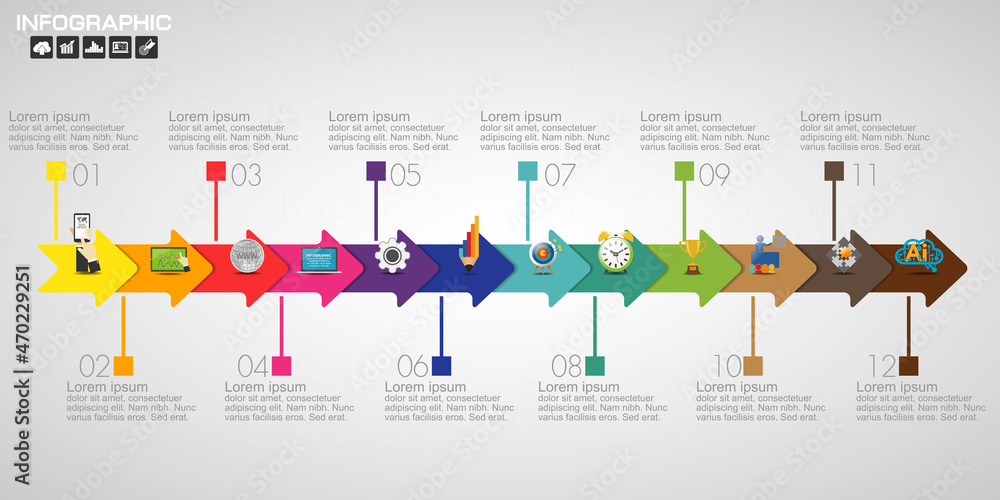 INFOGRAPHIC

Lorem ipsum
dolor sit amet, consectetuer adipiscing elit. Nam nibh. Nunc varius facilisis eros. Sed erat.

01

Lorem ipsum
dolor sit amet, consectetuer adipiscing elit. Nam nibh. Nunc varius facilisis eros. Sed erat.

03

Lorem ipsum
dolor sit amet, consectetuer adipiscing elit. Nam nibh. Nunc varius facilisis eros. Sed erat.

05

Lorem ipsum
dolor sit amet, consectetuer adipiscing elit. Nam nibh. Nunc varius facilisis eros. Sed erat.

07

Lorem ipsum
dolor sit amet, consectetuer adipiscing elit. Nam nibh. Nunc varius facilisis eros. Sed erat.

09

Lorem ipsum
dolor sit amet, consectetuer adipiscing elit. Nam nibh. Nunc varius facilisis eros. Sed erat.

11

INFOGRAPHIC

Ai

02

Lorem ipsum
dolor sit amet, consectetuer adipiscing elit. Nam nibh. Nunc varius facilisis eros. Sed erat.

04

Lorem ipsum
dolor sit amet, consectetuer adipiscing elit. Nam nibh. Nunc varius facilisis eros. Sed erat.

06

Lorem ipsum
dolor sit amet, consectetuer adipiscing elit. Nam nibh. Nunc varius facilisis eros. Sed erat.

08

Lorem ipsum
dolor sit amet, consectetuer adipiscing elit. Nam nibh. Nunc varius facilisis eros. Sed erat.

10

Lorem ipsum
dolor sit amet, consectetuer adipiscing elit. Nam nibh. Nunc varius facilisis eros. Sed erat.

12

Lorem ipsum
dolor sit amet, consectetuer adipiscing elit. Nam nibh. Nunc varius facilisis eros. Sed erat.

Adobe Stock | #470229251