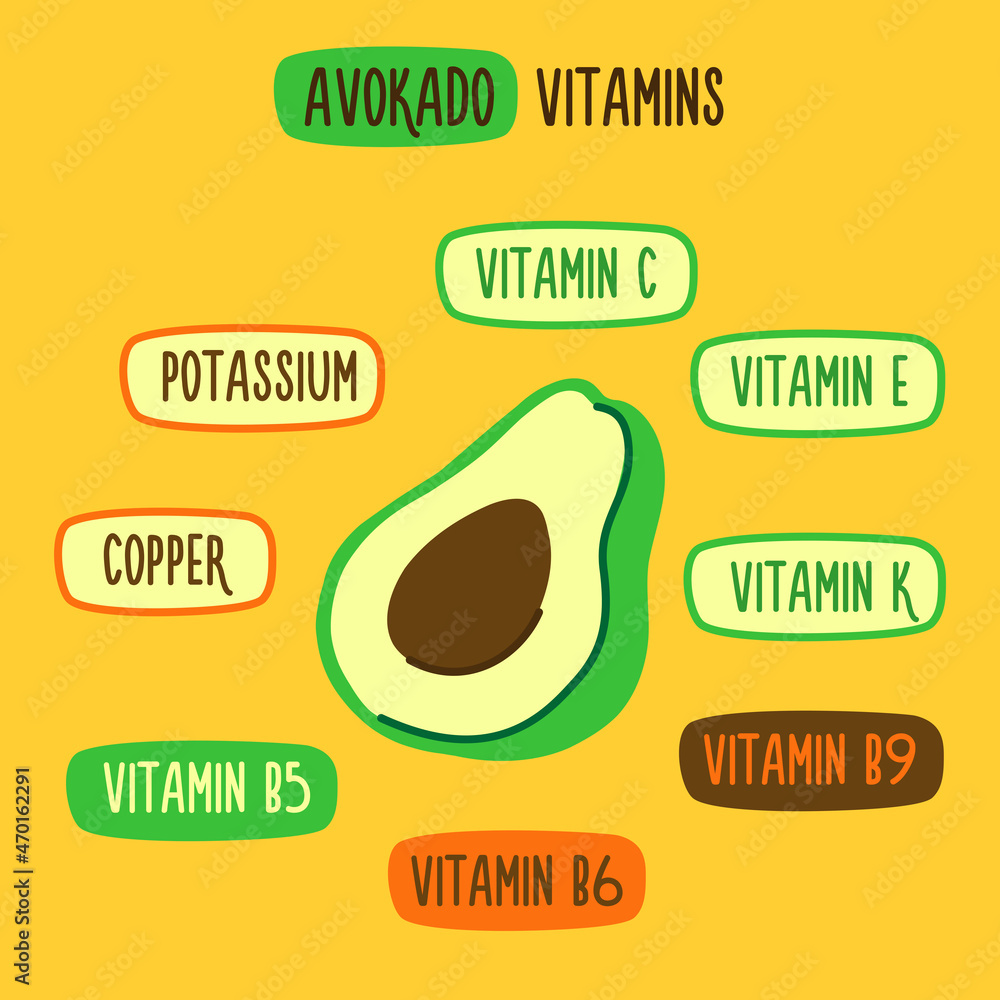 AVOKADO VITAMINS

VITAMIN C

POTASSIUM

VITAMIN E

COPPER

VITAMIN K

VITAMIN B5

VITAMIN B9

VITAMIN B6

Adobe Stock | #470162291