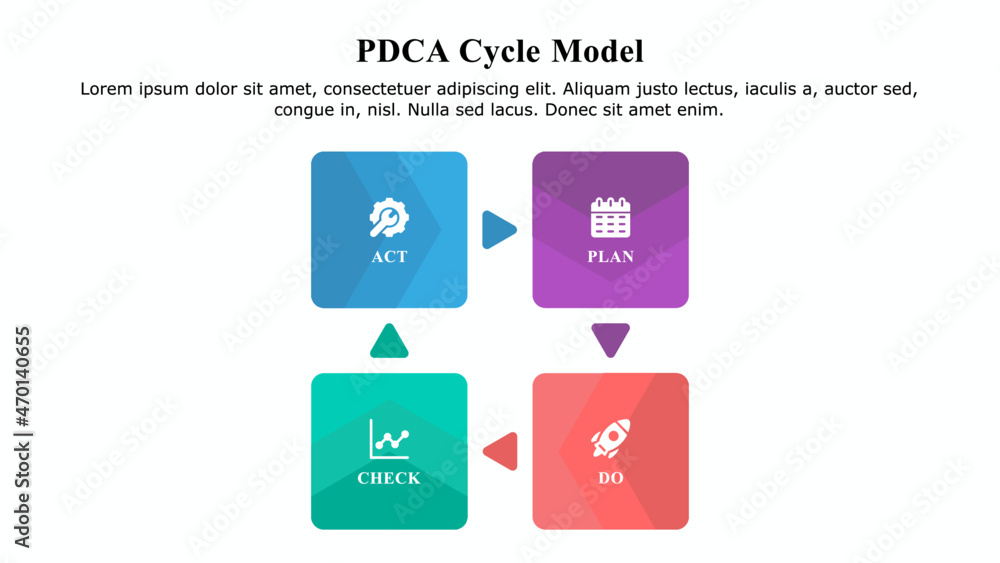 PDCA Cycle Model

Lorem ipsum dolor sit amet, consectetuer adipiscing elit. Aliquam justo lectus, iaculis a, auctor sed, congue in, nisl. Nulla sed lacus. Donec sit amet enim.

ACT

PLAN

CHECK

DO

Adobe Stock | #470140655