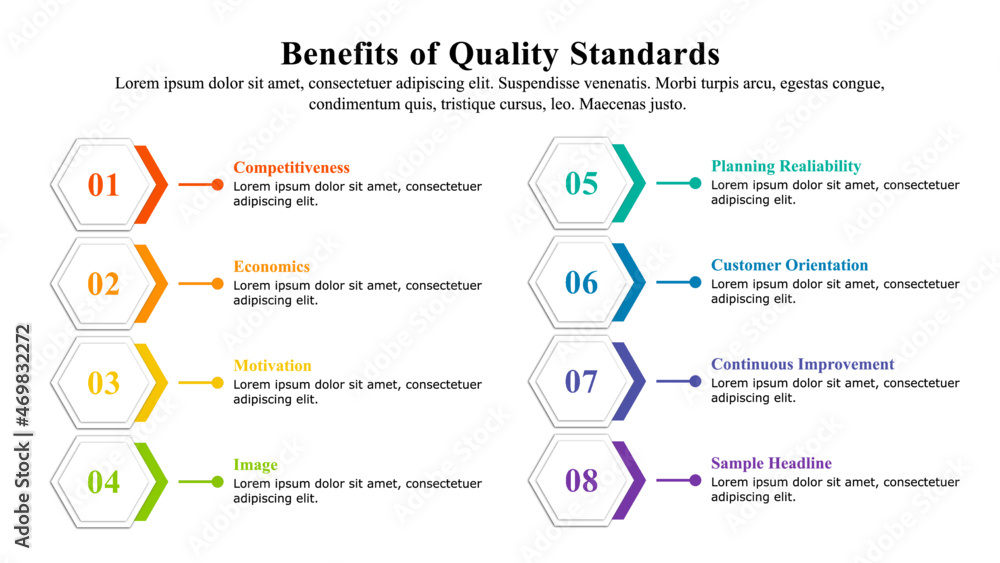 Benefits of Quality Standards

Lorem ipsum dolor sit amet, consectetuer adipiscing elit. Suspendisse venenatis. Morbi turpis arcu, egestas congue, condimentum quis, tristique cursus, leo. Maecenas justo.

01

Competitiveness
Lorem ipsum dolor sit amet, consectetuer adipiscing elit.

02

Economics
Lorem ipsum dolor sit amet, consectetuer adipiscing elit.

03

Motivation
Lorem ipsum dolor sit amet, consectetuer adipiscing elit.

04

Image
Lorem ipsum dolor sit amet, consectetuer adipiscing elit.

05

Planning Realiability
Lorem ipsum dolor sit amet, consectetuer adipiscing elit.

06

Customer Orientation
Lorem ipsum dolor sit amet, consectetuer adipiscing elit.

07

Continuous Improvement
Lorem ipsum dolor sit amet, consectetuer adipiscing elit.

08

Sample Headline
Lorem ipsum dolor sit amet, consectetuer adipiscing elit.

Adobe Stock | #469832272