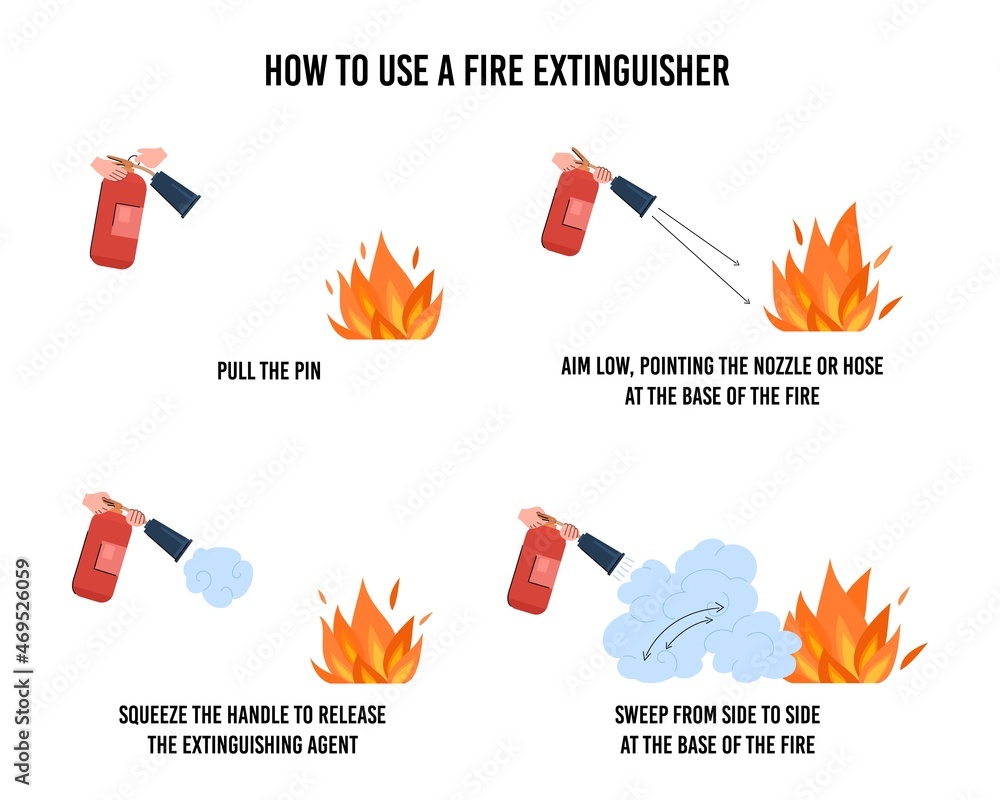 HOW TO USE A FIRE EXTINGUISHER

PULL THE PIN

AIM LOW, POINTING THE NOZZLE OR HOSE AT THE BASE OF THE FIRE

SQUEEZE THE HANDLE TO RELEASE THE EXTINGUISHING AGENT

SWEEP FROM SIDE TO SIDE AT THE BASE OF THE FIRE

Adobe Stock | #469526059