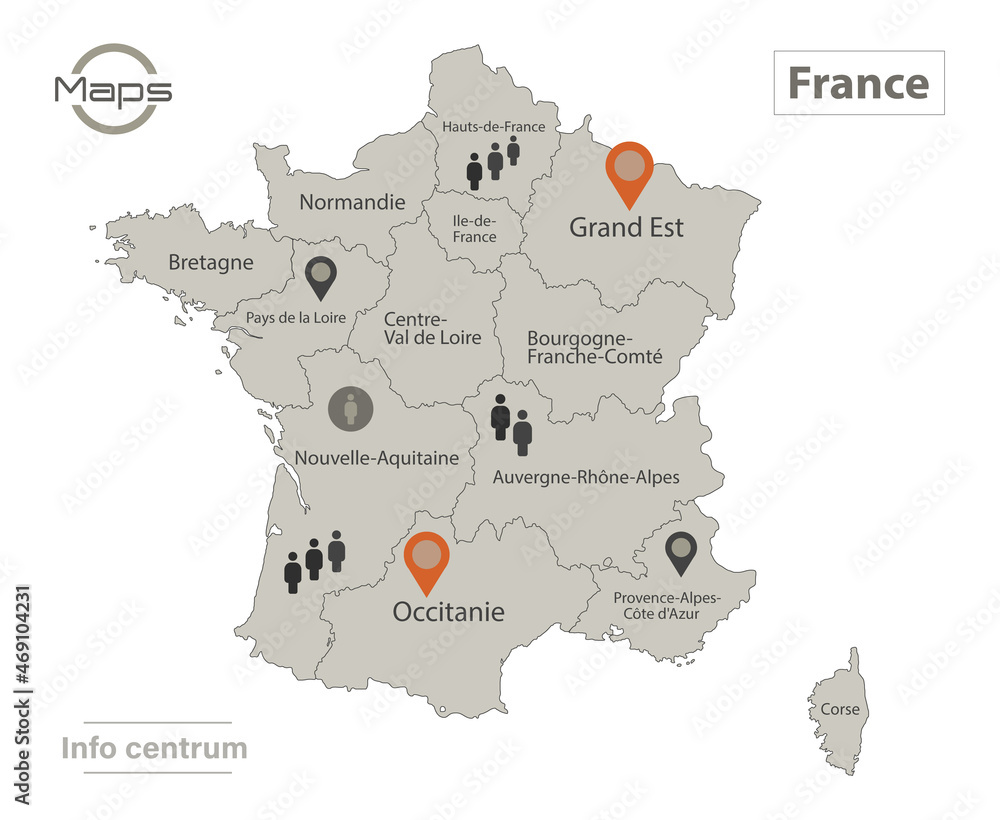 Maps

France

Hauts-de-France

Normandie

Ile-de-France

Grand Est

Bretagne

Pays de la Loire

Centre-Val de Loire

Bourgogne-Franche-Comté

Nouvelle-Aquitaine

Auvergne-Rhône-Alpes

Occitanie

Provence-Alpes-Côte d'Azur

Corse

Info centrum

Adobe Stock | #469104231