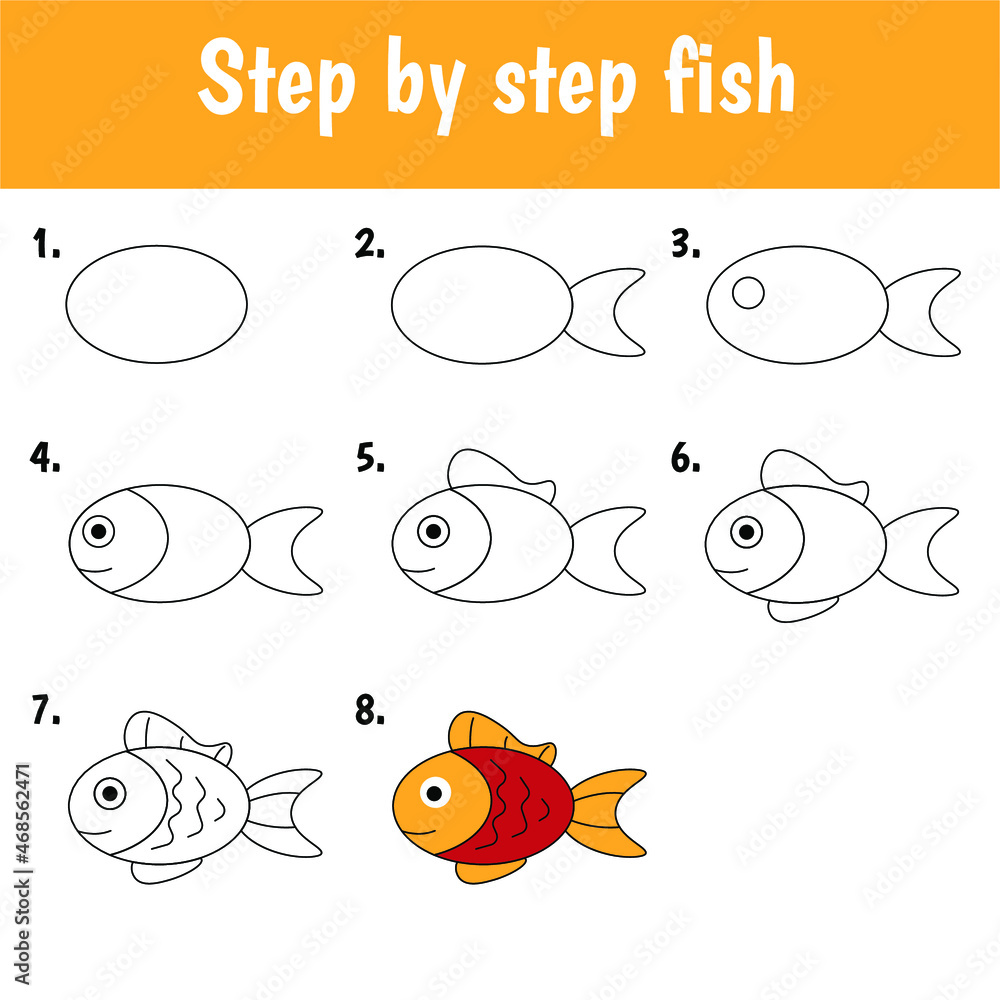 Step by step fish

1.

2.

3.

4.

5.

6.

7.

8.

Adobe Stock | #468562471