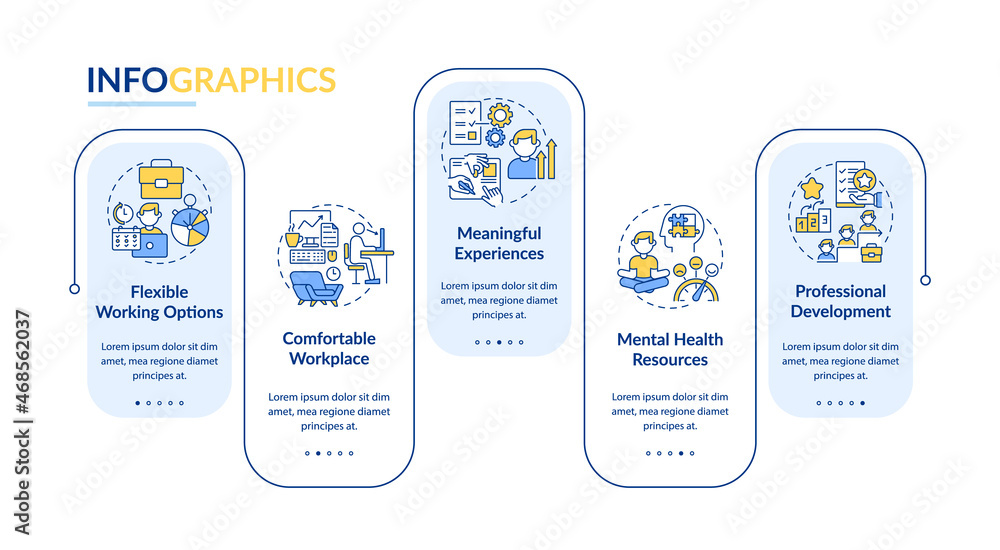 INFOGRAPHICS

Flexible Working Options

Lorem ipsum dolor sit dim amet, mea regione diamet principes at.

Comfortable Workplace

Lorem ipsum dolor sit dim amet, mea regione diamet principes at.

Meaningful Experiences

Lorem ipsum dolor sit dim amet, mea regione diamet principes at.

Mental Health Resources

Lorem ipsum dolor sit dim amet, mea regione diamet principes at.

Professional Development

Lorem ipsum dolor sit dim amet, mea regione diamet principes at.

Adobe Stock | #468562037