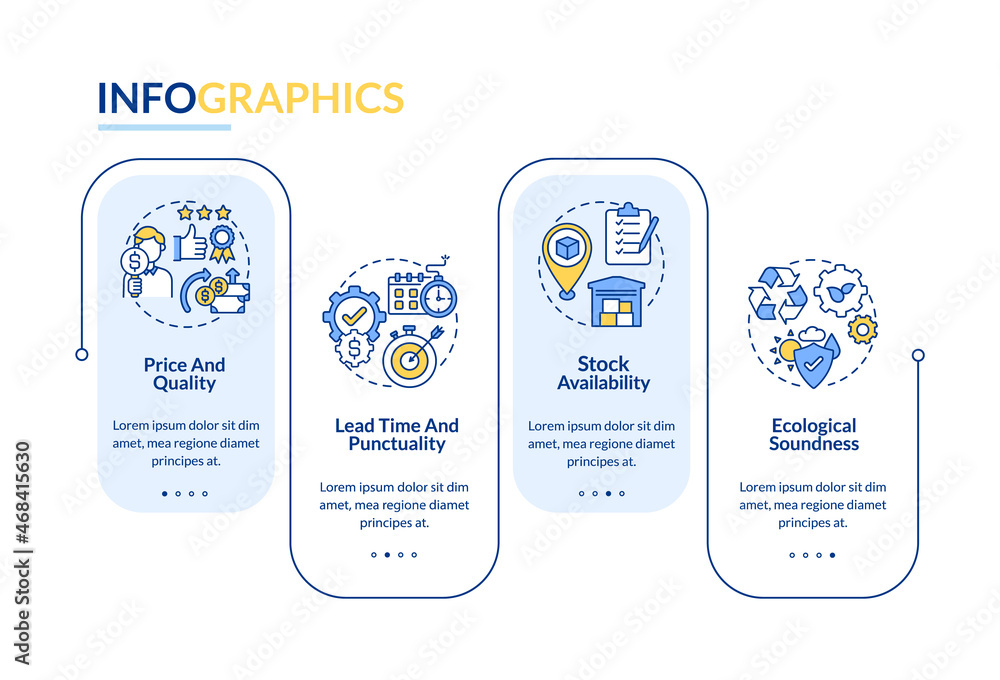 INFOGRAPHICS

Price And Quality

Lorem ipsum dolor sit dim amet, mea regione diamet principes at.

Lead Time And Punctuality

Lorem ipsum dolor sit dim amet, mea regione diamet principes at.

Stock Availability

Lorem ipsum dolor sit dim amet, mea regione diamet principes at.

Ecological Soundness

Lorem ipsum dolor sit dim amet, mea regione diamet principes at.

Adobe Stock | #468415630