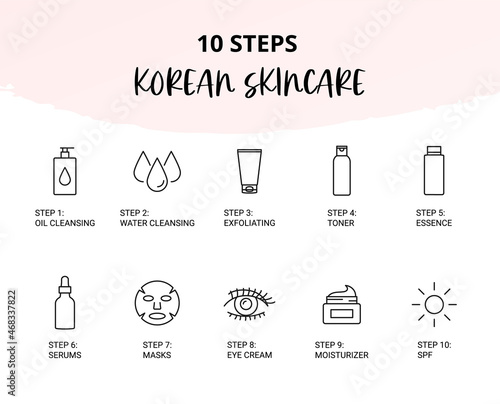 10 STEPS
KOREAN SKINCARE

STEP 1:
OIL CLEANSING

STEP 2:
WATER CLEANSING

STEP 3:
EXFOLIATING

STEP 4:
TONER

STEP 5:
ESSENCE

STEP 6:
SERUMS

STEP 7:
MASKS

STEP 8:
EYE CREAM

STEP 9:
MOISTURIZER

STEP 10:
SPF

Adobe Stock | #468337822