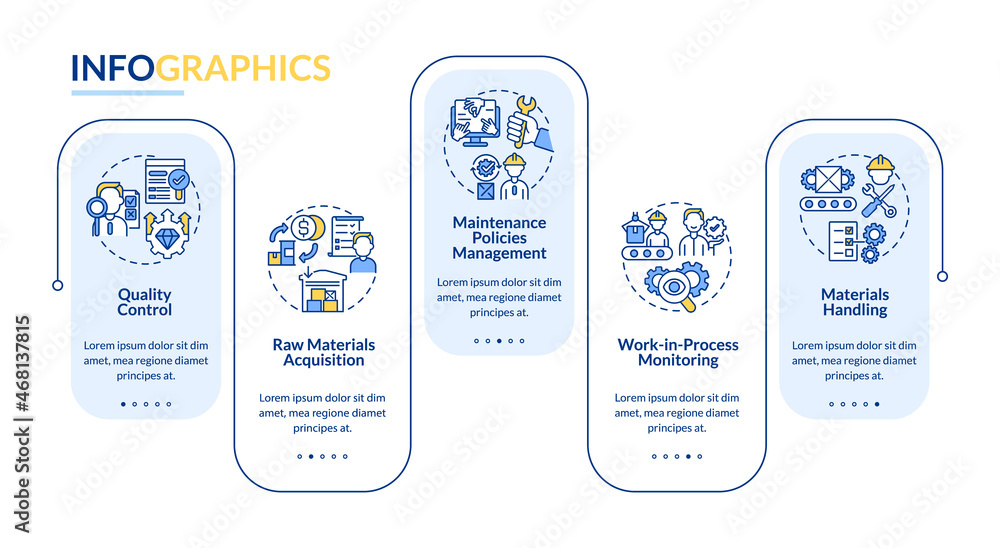 INFOGRAPHICS

Quality Control

Lorem ipsum dolor sit dim amet, mea regione diamet principes at.

Raw Materials Acquisition

Lorem ipsum dolor sit dim amet, mea regione diamet principes at.

Maintenance Policies Management

Lorem ipsum dolor sit dim amet, mea regione diamet principes at.

Work-in-Process Monitoring

Lorem ipsum dolor sit dim amet, mea regione diamet principes at.

Materials Handling

Lorem ipsum dolor sit dim amet, mea regione diamet principes at.

Adobe Stock | #468137815