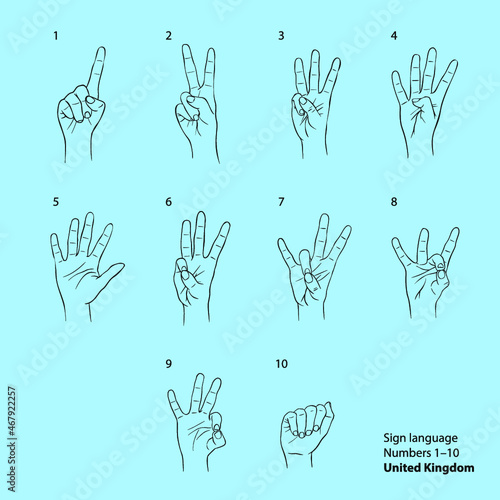 1
2
3
4
5
6
7
8
9
10

Sign language
Numbers 1–10
**United Kingdom**

Adobe Stock | #467922257