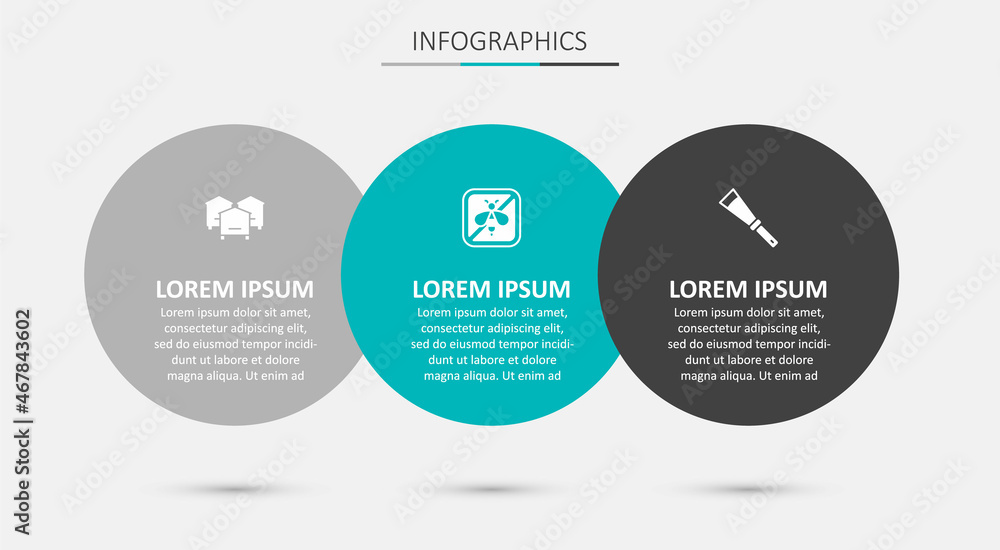 INFOGRAPHICS

LOREM IPSUM
Lorem ipsum dolor sit amet, consectetur adipiscing elit, sed do eiusmod tempor incididunt ut labore et dolore magna aliqua. Ut enim ad

LOREM IPSUM
Lorem ipsum dolor sit amet, consectetur adipiscing elit, sed do eiusmod tempor incididunt ut labore et dolore magna aliqua. Ut enim ad

LOREM IPSUM
Lorem ipsum dolor sit amet, consectetur adipiscing elit, sed do eiusmod tempor incididunt ut labore et dolore magna aliqua. Ut enim ad

Adobe Stock | #467843602